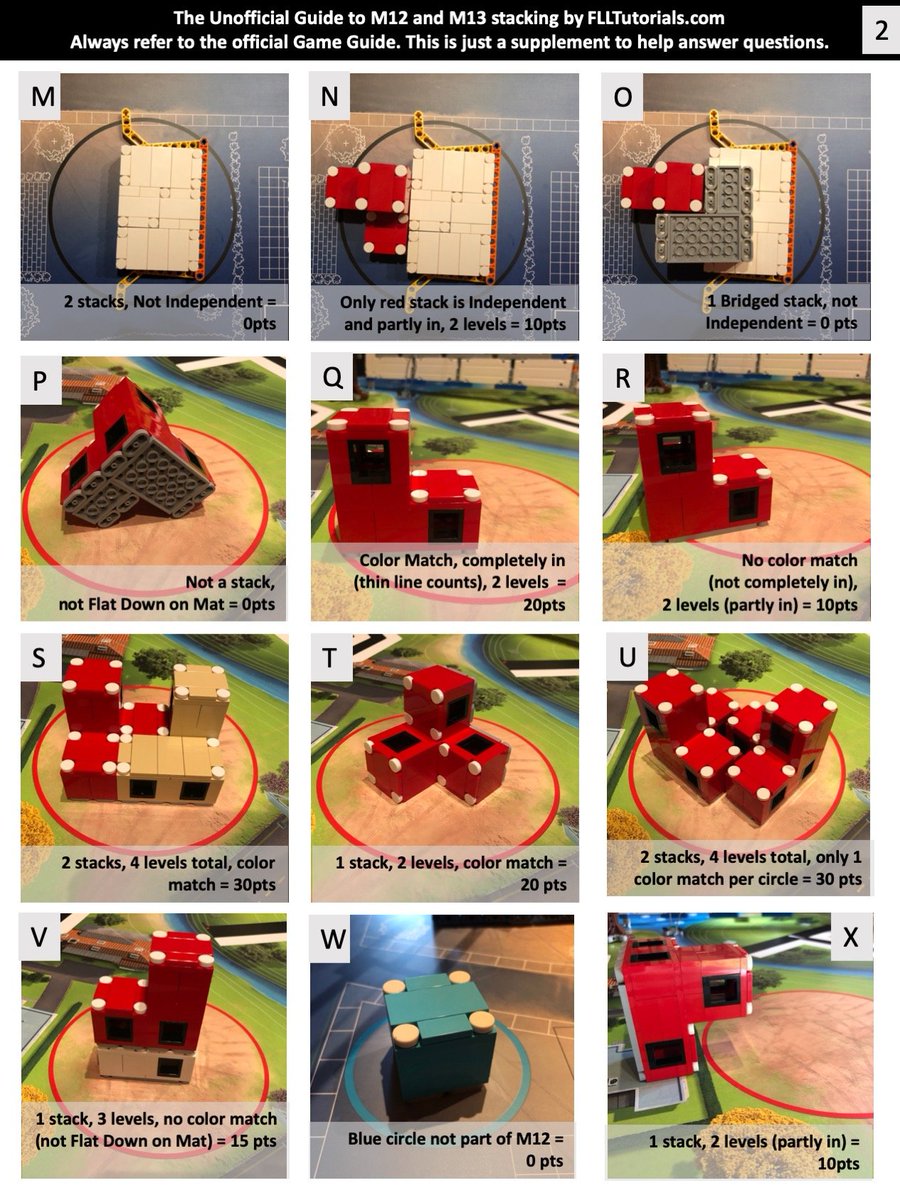 The Unofficial Guide to M12 and M13 stacking by FLLTutorials.com
Always refer to the official Game Guide. This is just a supplement to help answer questions.

2

M

2 stacks, Not Independent = 0pts

N

Only red stack is Independent and partly in, 2 levels = 10pts

O

1 Bridged stack, not Independent = 0 pts

P

Not a stack, not Flat Down on Mat = 0pts

Q

Color Match, completely in (thin line counts), 2 levels = 20pts

R

No color match (not completely in), 2 levels (partly in) = 10pts

S

2 stacks, 4 levels total, color match = 30pts

T

1 stack, 2 levels, color match = 20 pts

U

2 stacks, 4 levels total, only 1 color match per circle = 30 pts

V

1 stack, 3 levels, no color match (not Flat Down on Mat) = 15 pts

W

Blue circle not part of M12 = 0 pts

X

1 stack, 2 levels (partly in) = 10pts