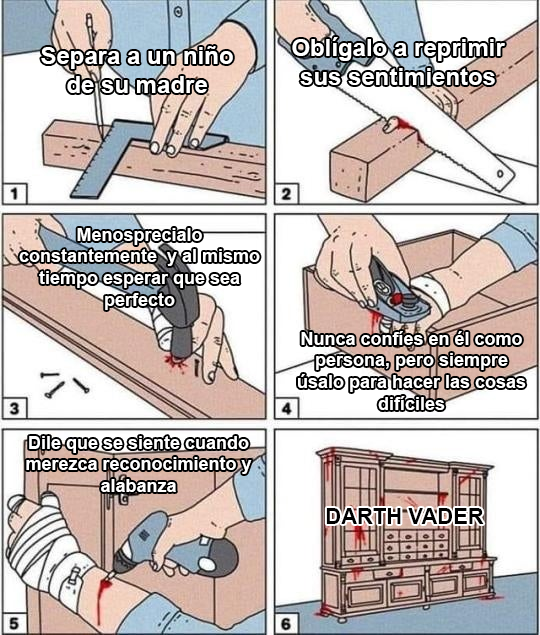 Separa a un niño de su madre

1

Oblígalo a reprimir sus sentimientos

2

Menosprecialo constantemente y al mismo tiempo esperar que sea perfecto

3

Nunca confíes en él como persona, pero siempre úsalo para hacer las cosas difíciles

4

Dile que se siente cuando merezca reconocimiento y alabanza

5

DARTH VADER

6