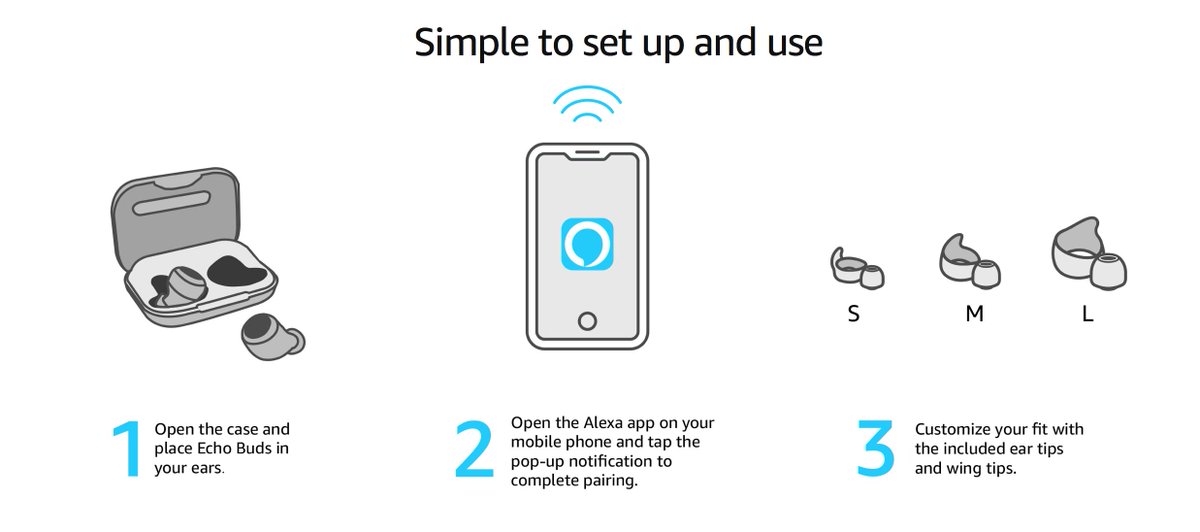 Simple to set up and use

S M L

1 Open the case and place Echo Buds in your ears.

2 Open the Alexa app on your mobile phone and tap the pop-up notification to complete pairing.

3 Customize your fit with the included ear tips and wing tips.