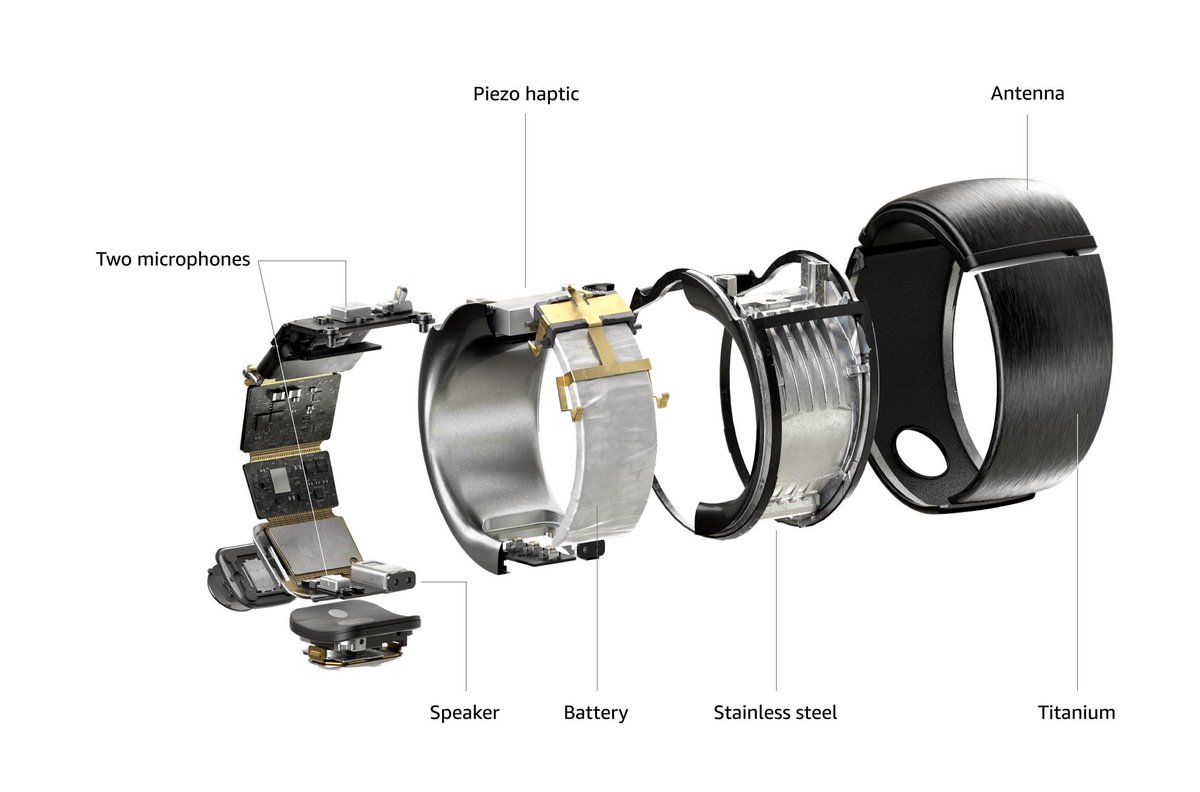 Piezo haptic

Antenna

Two microphones

Speaker

Battery

Stainless steel

Titanium