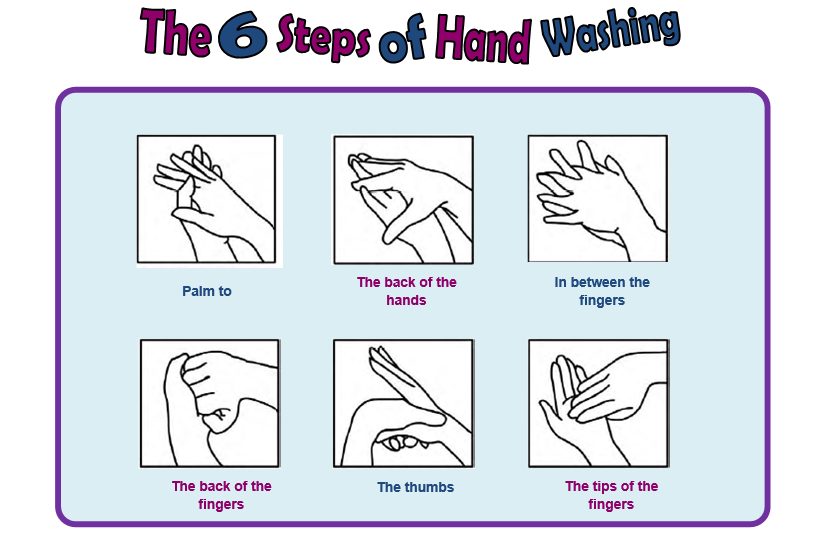 The 6 Steps of Hand Washing

Palm to

The back of the hands

In between the fingers

The back of the fingers

The thumbs

The tips of the fingers