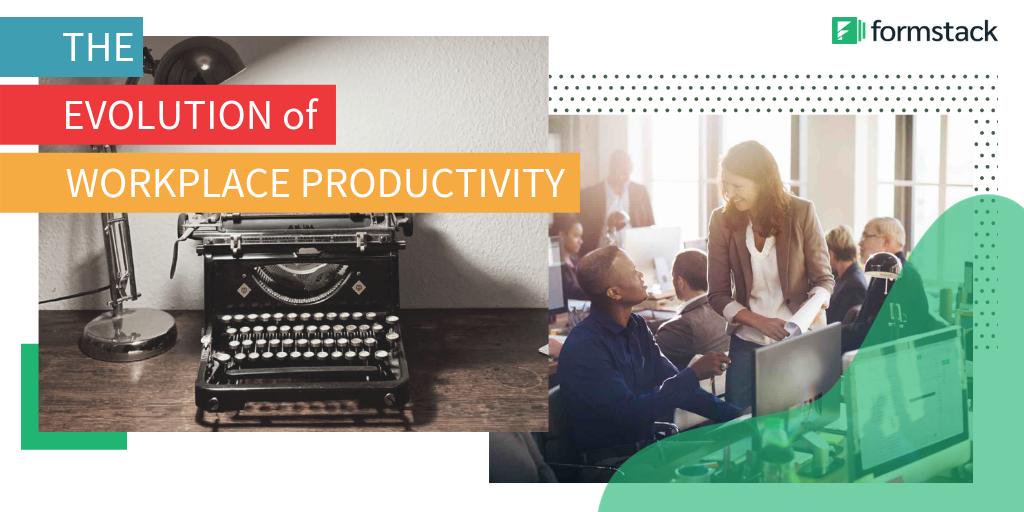 THE
EVOLUTION of
WORKPLACE PRODUCTIVITY

formstack