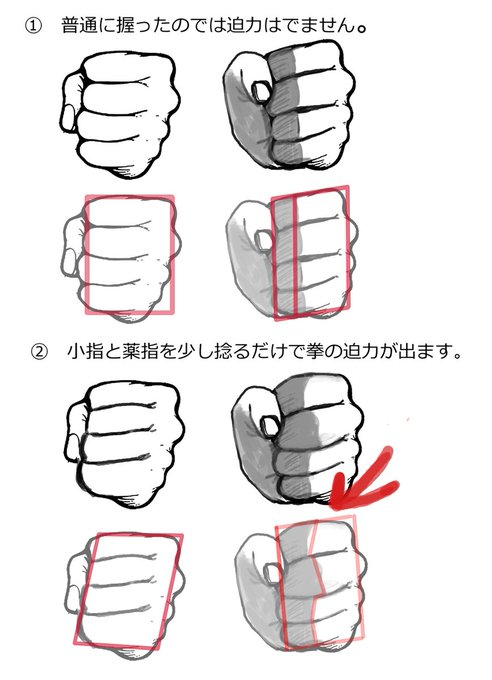 ① 普通に握ったのでは迫力はでません。

② 小指と薬指を少し捻るだけで拳の迫力が出ます。