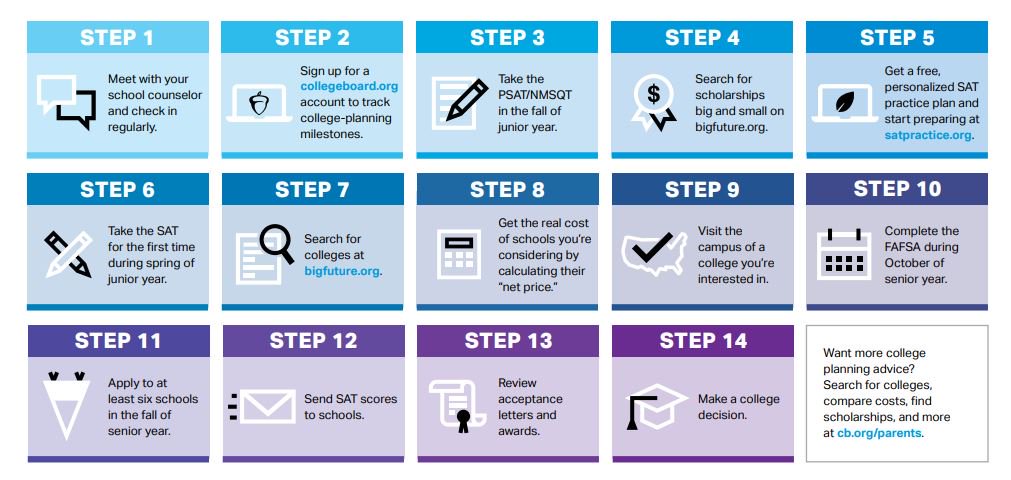 STEP 1

Meet with your school counselor and check in regularly.

STEP 2

Sign up for a collegeboard.org account to track college-planning milestones.

STEP 3

Take the PSAT/NMSQT in the fall of junior year.

STEP 4

$

Search for scholarships big and small on bigfuture.org.

STEP 5

Get a free, personalized SAT practice plan and start preparing at satpractice.org.

STEP 6

Take the SAT for the first time during spring of junior year.

STEP 7

Search for colleges at bigfuture.org.

STEP 8

Get the real cost of schools you're considering by calculating their "net price."

STEP 9

Visit the campus of a college you're interested in.

STEP 10

Complete the FAFSA during October of senior year.

STEP 11

Apply to at least six schools in the fall of senior year.

STEP 12

Send SAT scores to schools.

STEP 13

Review acceptance letters and awards.

STEP 14

Make a college decision.

Want more college planning advice? Search for colleges, compare costs, find scholarships, and more at cb.org/parents.