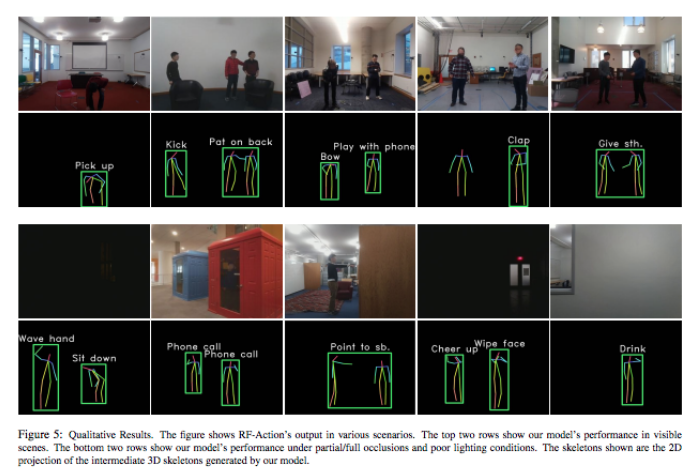 Pick up

Kick

Pat on back

Play with phone

Bow

Clap

Give sth.

Wave hand

Sit down

Phone call

Phone call

Point to sb.

Cheer up

Wipe face

Drink

Figure 5: Qualitative Results. The figure shows RF-Action's output in various scenarios. The top two rows show our model's performance in visible scenes. The bottom two rows show our model's performance under partial/full occlusions and poor lighting conditions. The skeletons shown are the 2D projection of the intermediate 3D skeletons generated by our model.