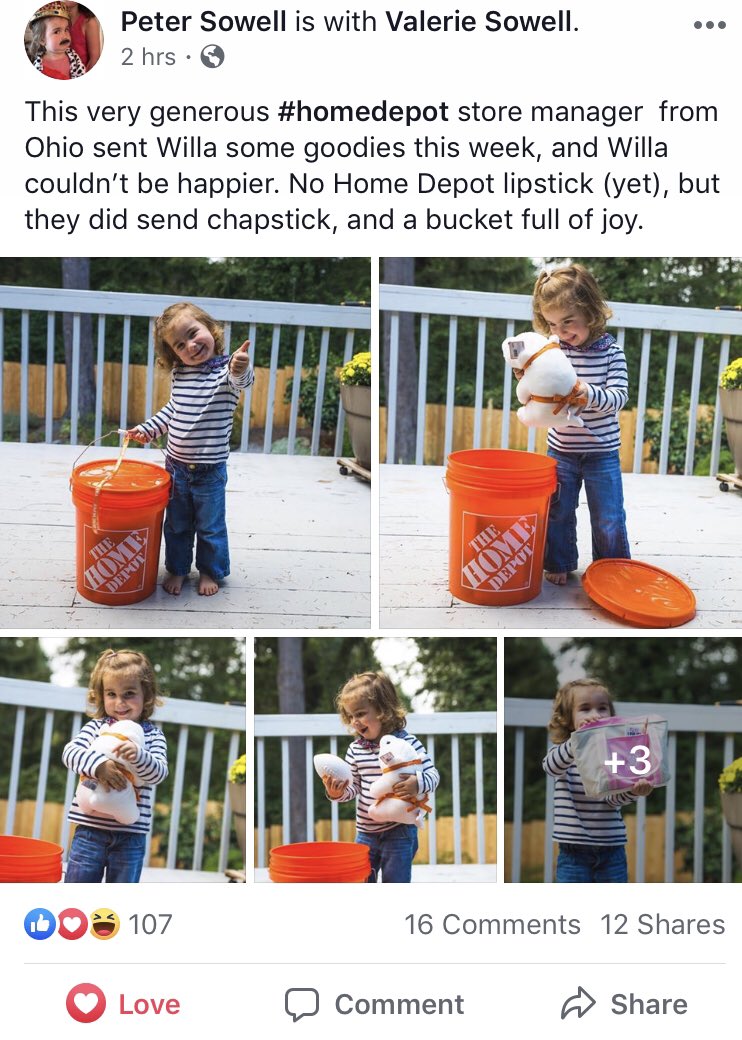 Peter Sowell is with Valerie Sowell.
2 hrs ·

This very generous #homedepot store manager from Ohio sent Willa some goodies this week, and Willa couldn't be happier. No Home Depot lipstick (yet), but they did send chapstick, and a bucket full of joy.

THE HOME DEPOT

THE HOME DEPOT

+3

107

16 Comments 12 Shares

Love

Comment

Share