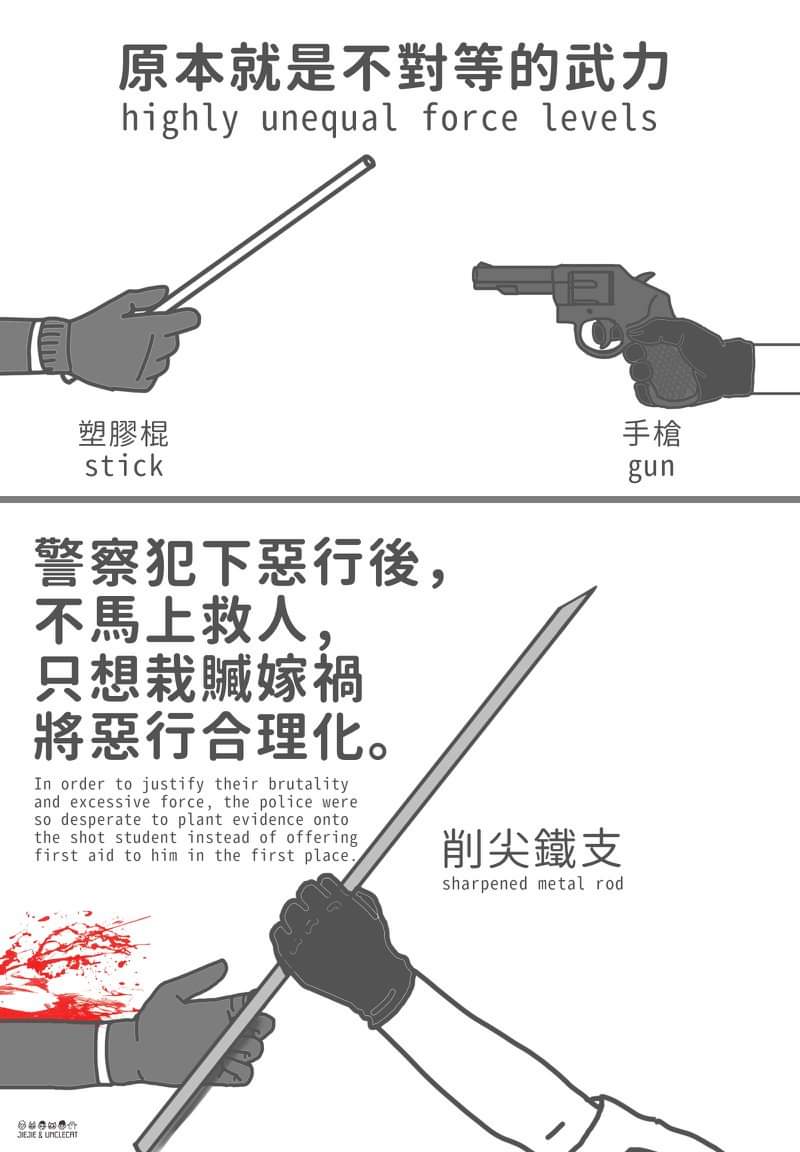 原本就是不對等的武力
highly unequal force levels

塑膠棍
stick

手槍
gun

警察犯下惡行後，
不馬上救人，
只想栽贓嫁禍
將惡行合理化。

In order to justify their brutality and excessive force, the police were so desperate to plant evidence onto the shot student instead of offering first aid to him in the first place.

削尖鐵支
sharpened metal rod

JIEJIE & UNCLECAT