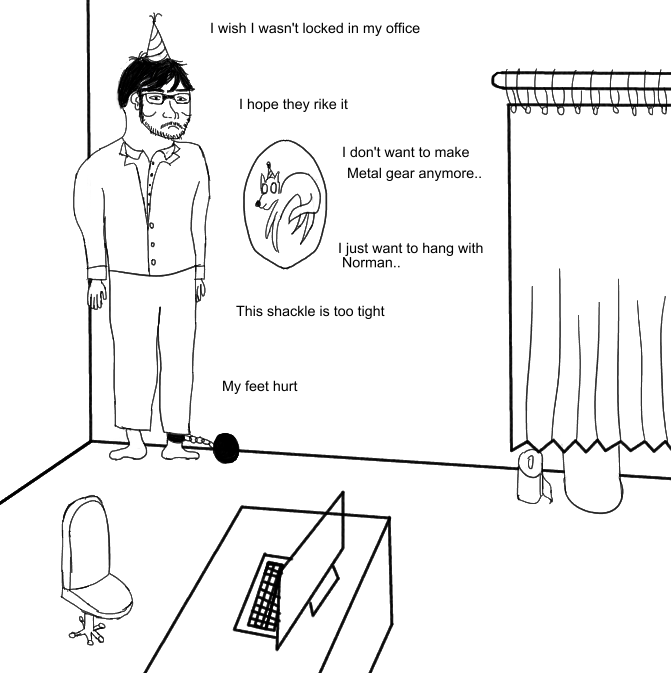 I wish I wasn't locked in my office

I hope they rike it

I don't want to make Metal gear anymore..

I just want to hang with Norman..

This shackle is too tight

My feet hurt