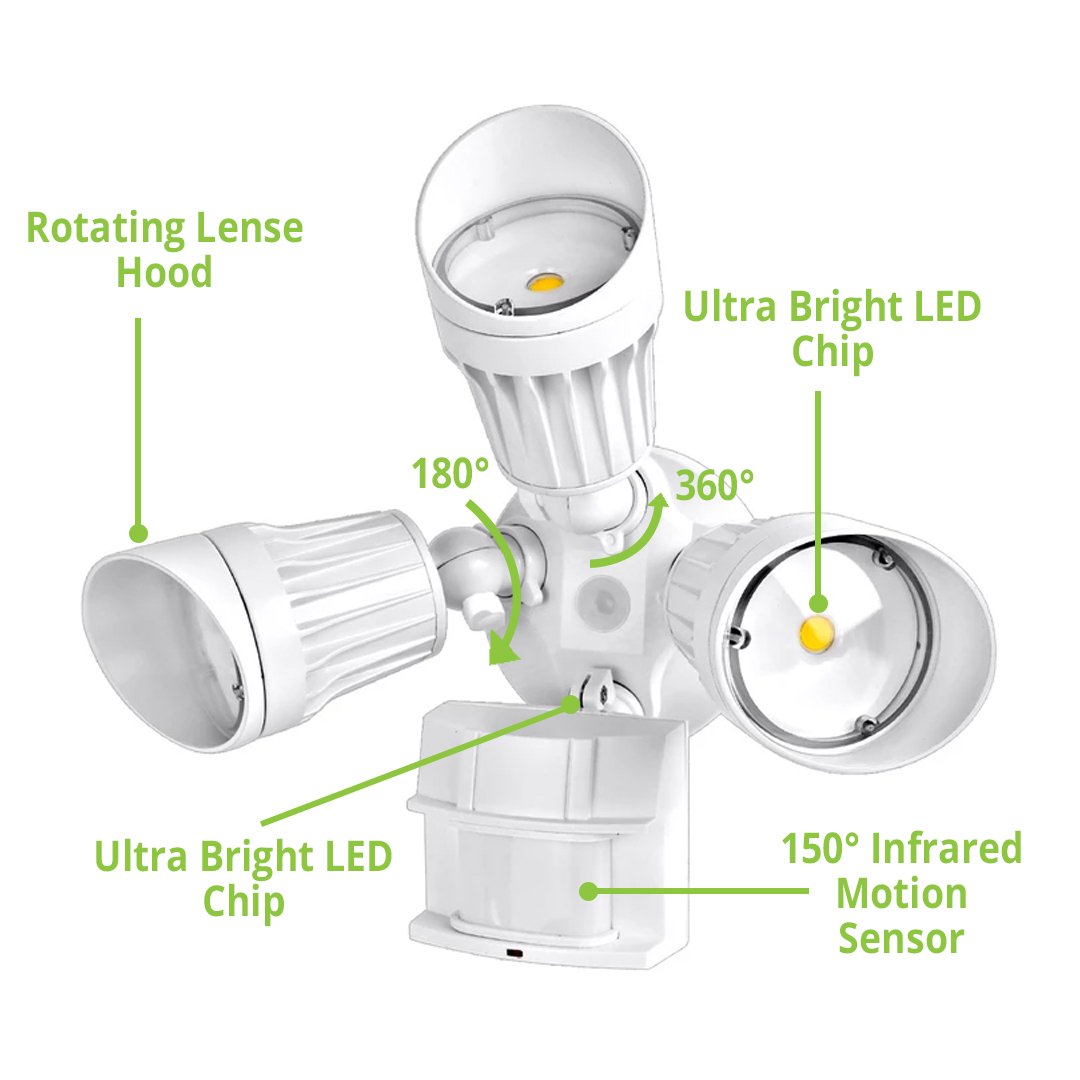 Rotating Lense Hood

Ultra Bright LED Chip

180°

360°

Ultra Bright LED Chip

150° Infrared Motion Sensor