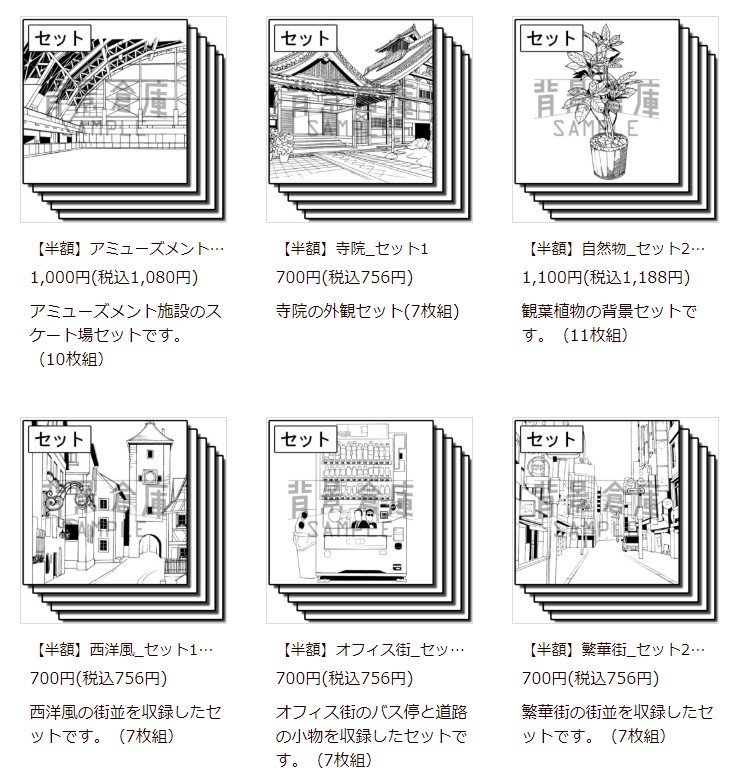 セット
背景倉庫
SAMPLE

【半額】アミューズメント…
1,000円(税込1,080円)
アミューズメント施設のスケート場セットです。（10枚組）

セット
背景倉庫
SAMPLE

【半額】寺院_セット1
700円(税込756円)
寺院の外観セット(7枚組)

セット
背景倉庫
SAMPLE

【半額】自然物_セット2…
1,100円(税込1,188円)
観葉植物の背景セットです。（11枚組）

セット
背景倉庫
SAMPLE

【半額】西洋風_セット1…
700円(税込756円)
西洋風の街並を収録したセットです。（7枚組）

セット
背景倉庫
SAMPLE

【半額】オフィス街_セッ…
700円(税込756円)
オフィス街のバス停と道路の小物を収録したセットです。（7枚組）

セット
背景倉庫
SAMPLE

【半額】繁華街_セット2…
700円(税込756円)
繁華街の街並を収録したセットです。（7枚組）