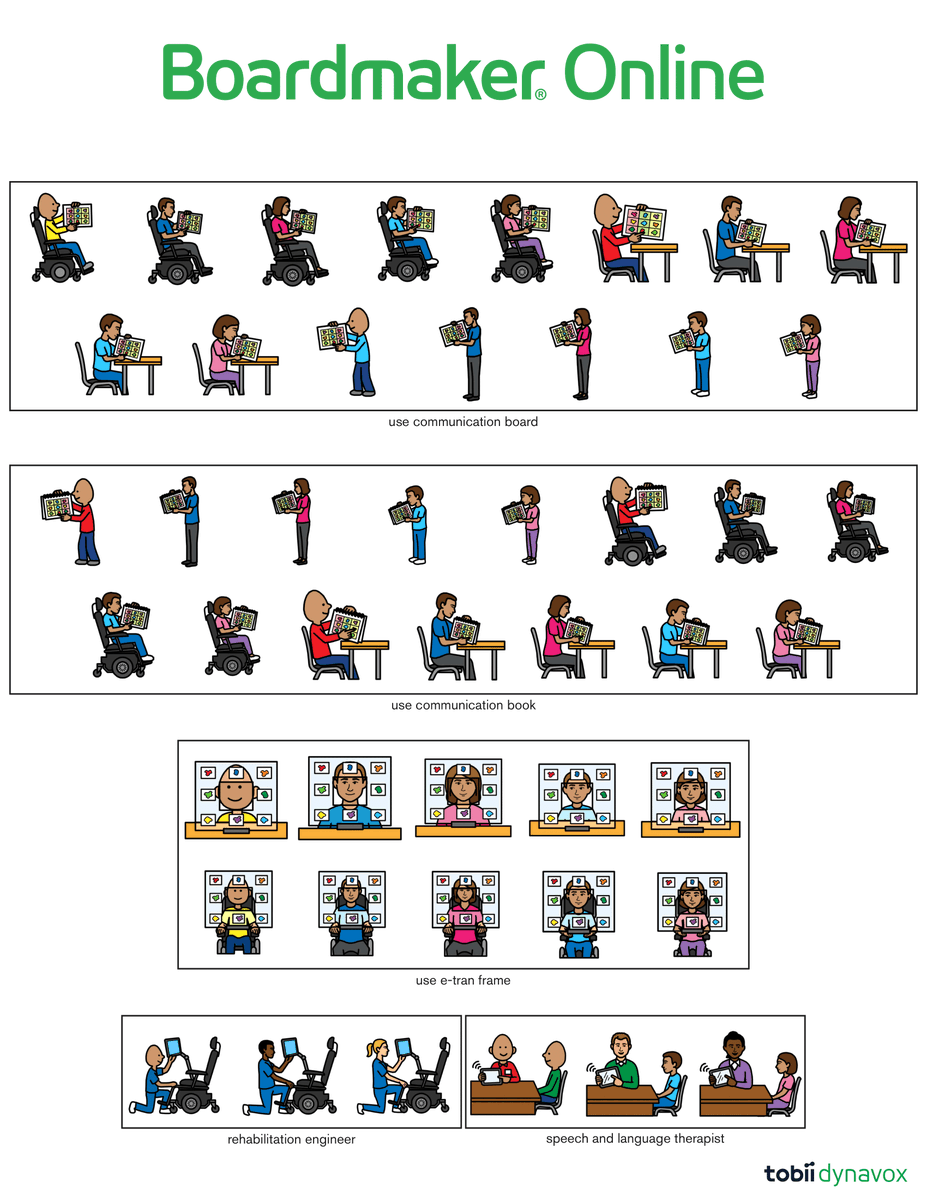 Boardmaker® Online

use communication board

use communication book

use e-tran frame

rehabilitation engineer

speech and language therapist

tobii dynavox