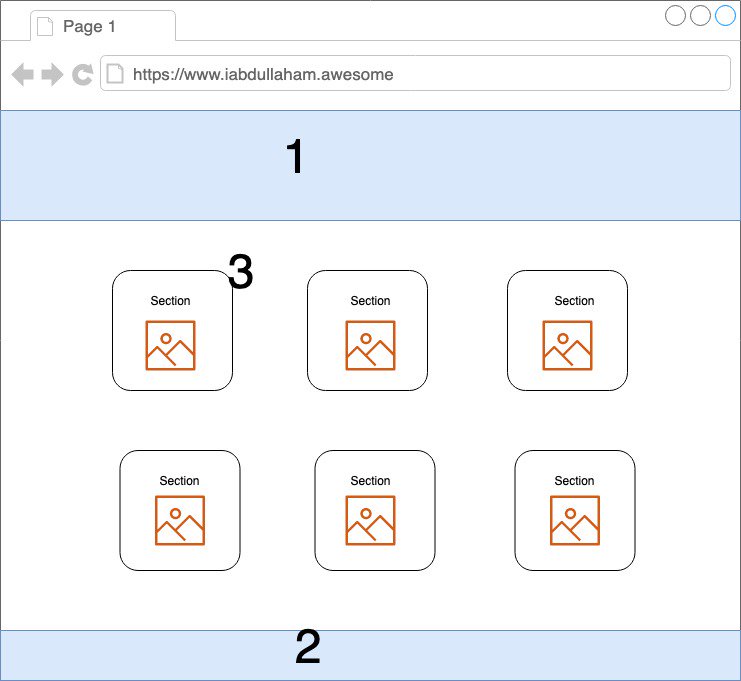 Page 1

https://www.iabdullaham.awesome

1

3

Section

Section

Section

Section

Section

Section

2