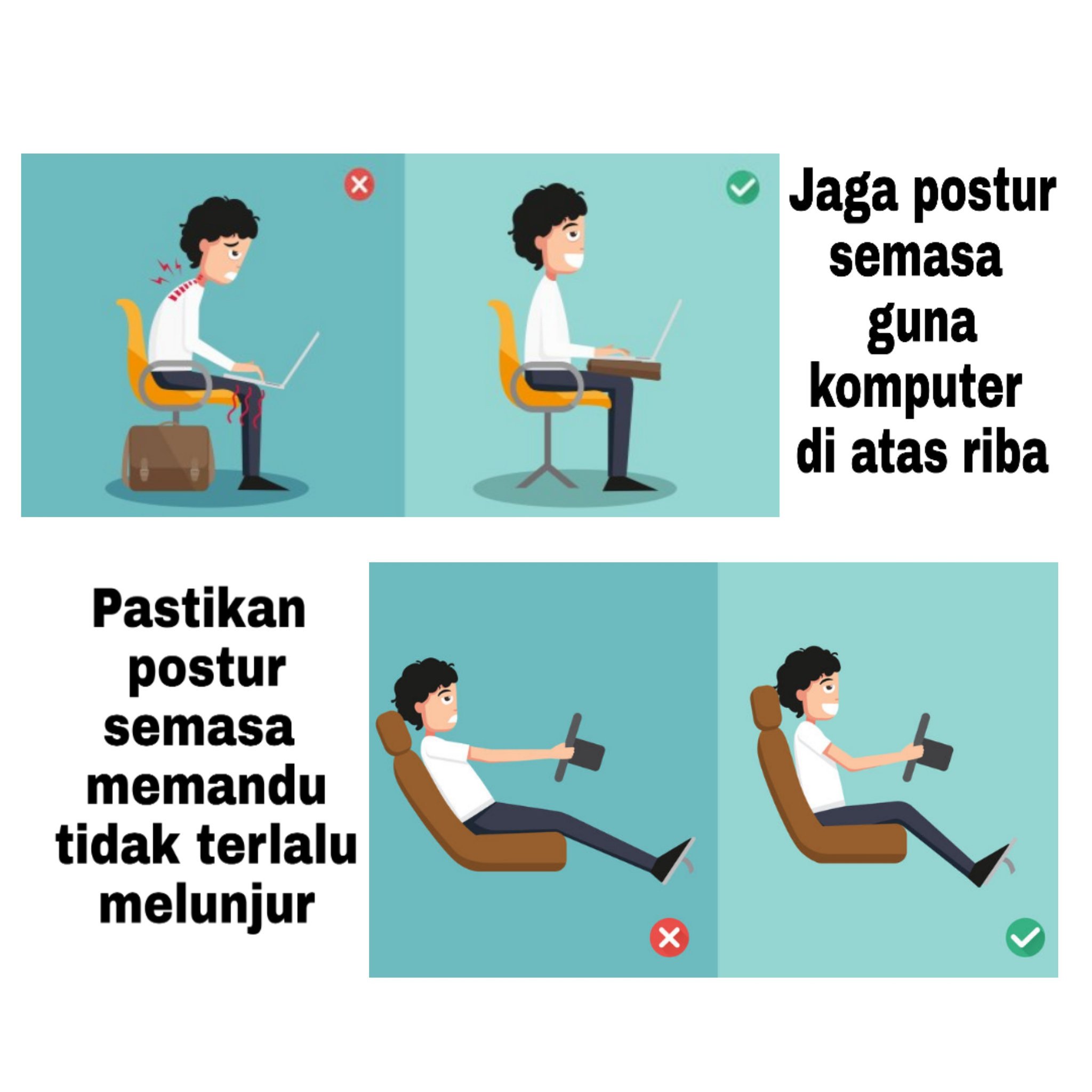 Jaga postur semasa guna komputer di atas riba

Pastikan postur semasa memandu tidak terlalu melunjur