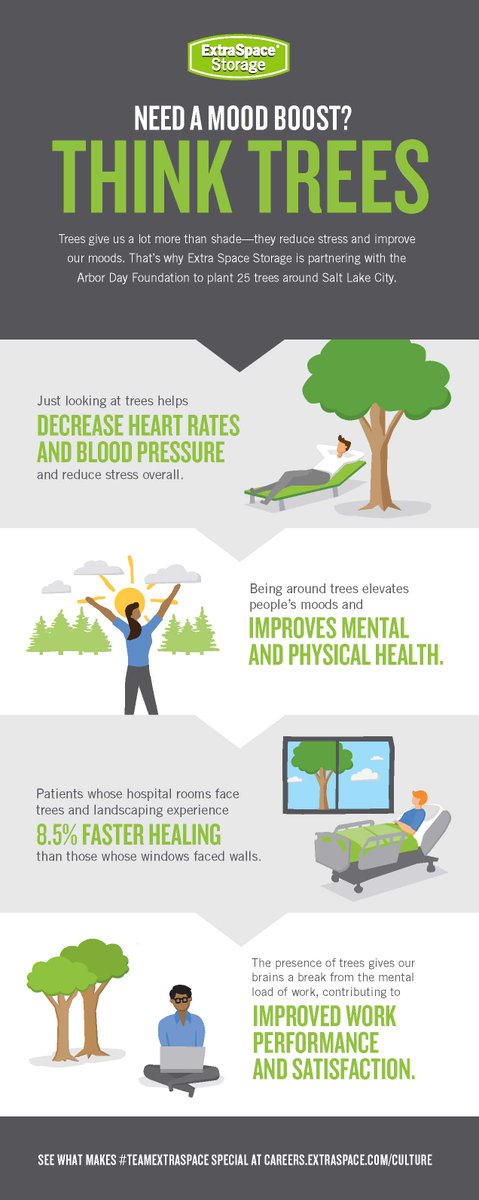 ExtraSpace® Storage

NEED A MOOD BOOST?

THINK TREES

Trees give us a lot more than shade—they reduce stress and improve our moods. That's why Extra Space Storage is partnering with the Arbor Day Foundation to plant 25 trees around Salt Lake City.

Just looking at trees helps DECREASE HEART RATES AND BLOOD PRESSURE and reduce stress overall.

Being around trees elevates people's moods and IMPROVES MENTAL AND PHYSICAL HEALTH.

Patients whose hospital rooms face trees and landscaping experience 8.5% FASTER HEALING than those whose windows faced walls.

The presence of trees gives our brains a break from the mental load of work, contributing to IMPROVED WORK PERFORMANCE AND SATISFACTION.

SEE WHAT MAKES #TEAMEXTRASPACE SPECIAL AT CAREERS.EXTRASPACE.COM/CULTURE