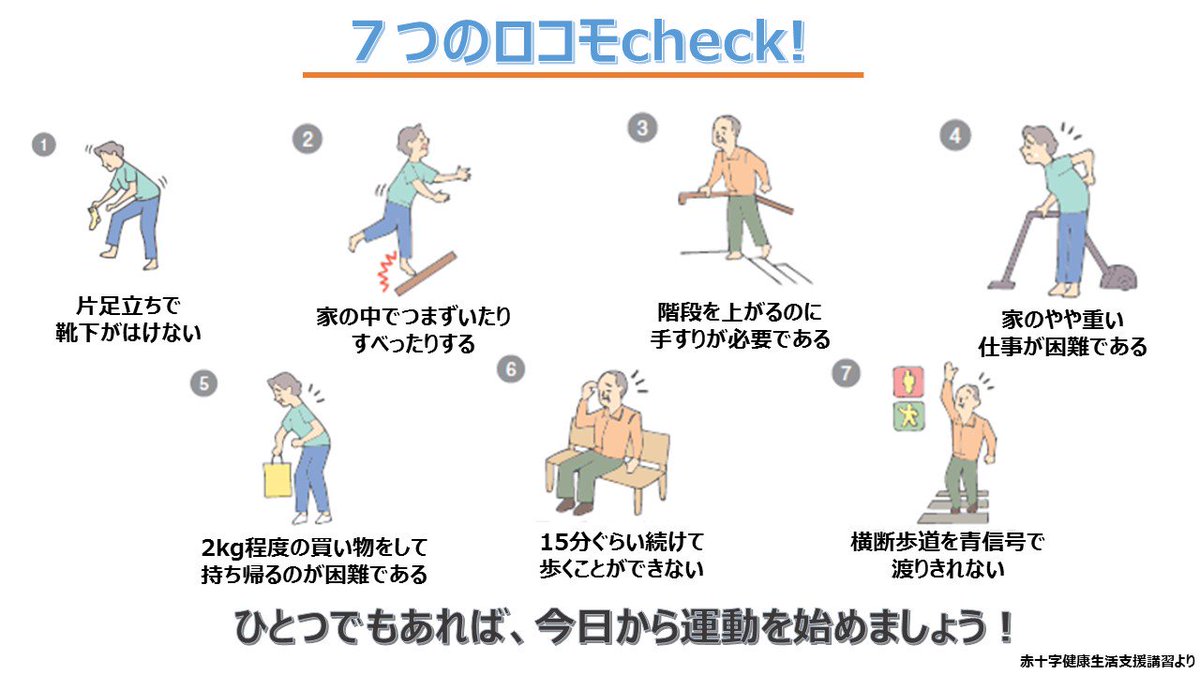 ７つのロコモcheck!

1
片足立ちで
靴下がはけない

2
家の中でつまずいたり
すべったりする

3
階段を上がるのに
手すりが必要である

4
家のやや重い
仕事が困難である

5
2kg程度の買い物をして
持ち帰るのが困難である

6
15分ぐらい続けて
歩くことができない

7
横断歩道を青信号で
渡りきれない

ひとつでもあれば、今日から運動を始めましょう！

赤十字健康生活支援講習より