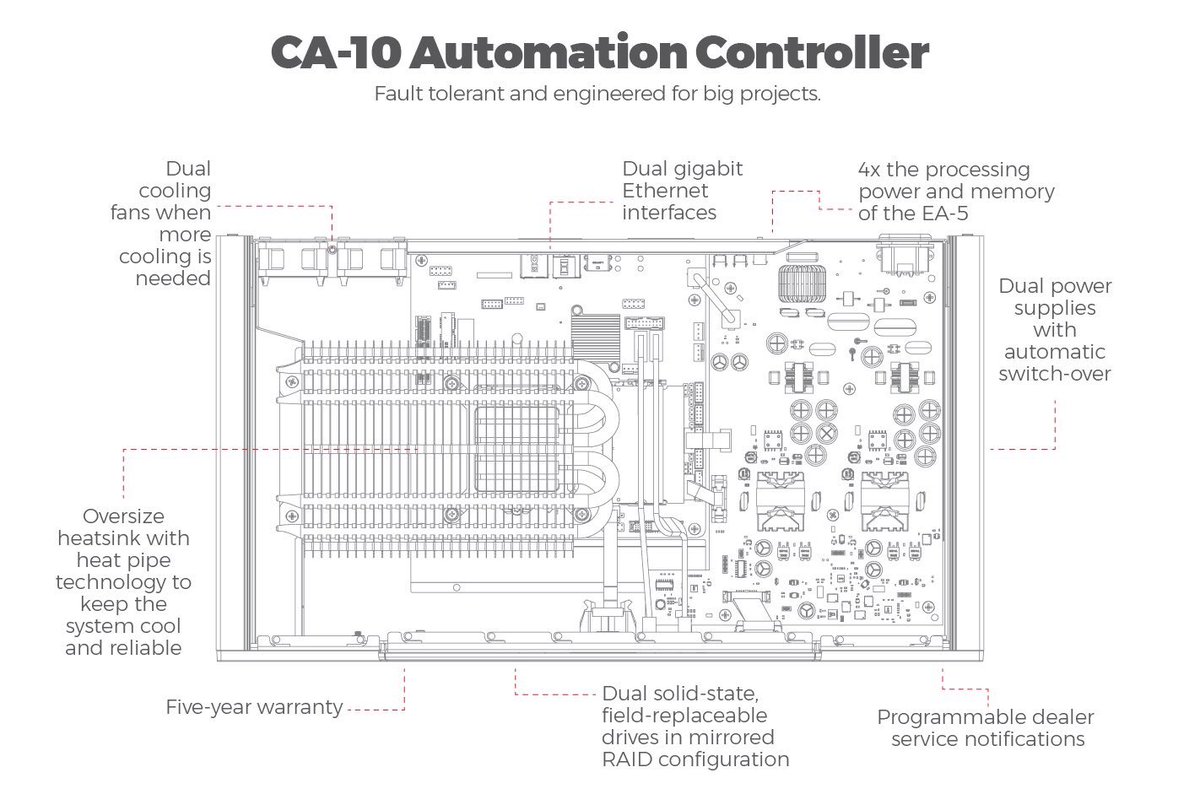 CA-10 Automation Controller

Fault tolerant and engineered for big projects.

Dual cooling fans when more cooling is needed

Dual gigabit Ethernet interfaces

4x the processing power and memory of the EA-5

Dual power supplies with automatic switch-over

Oversize heatsink with heat pipe technology to keep the system cool and reliable

Five-year warranty

Dual solid-state, field-replaceable drives in mirrored RAID configuration

Programmable dealer service notifications