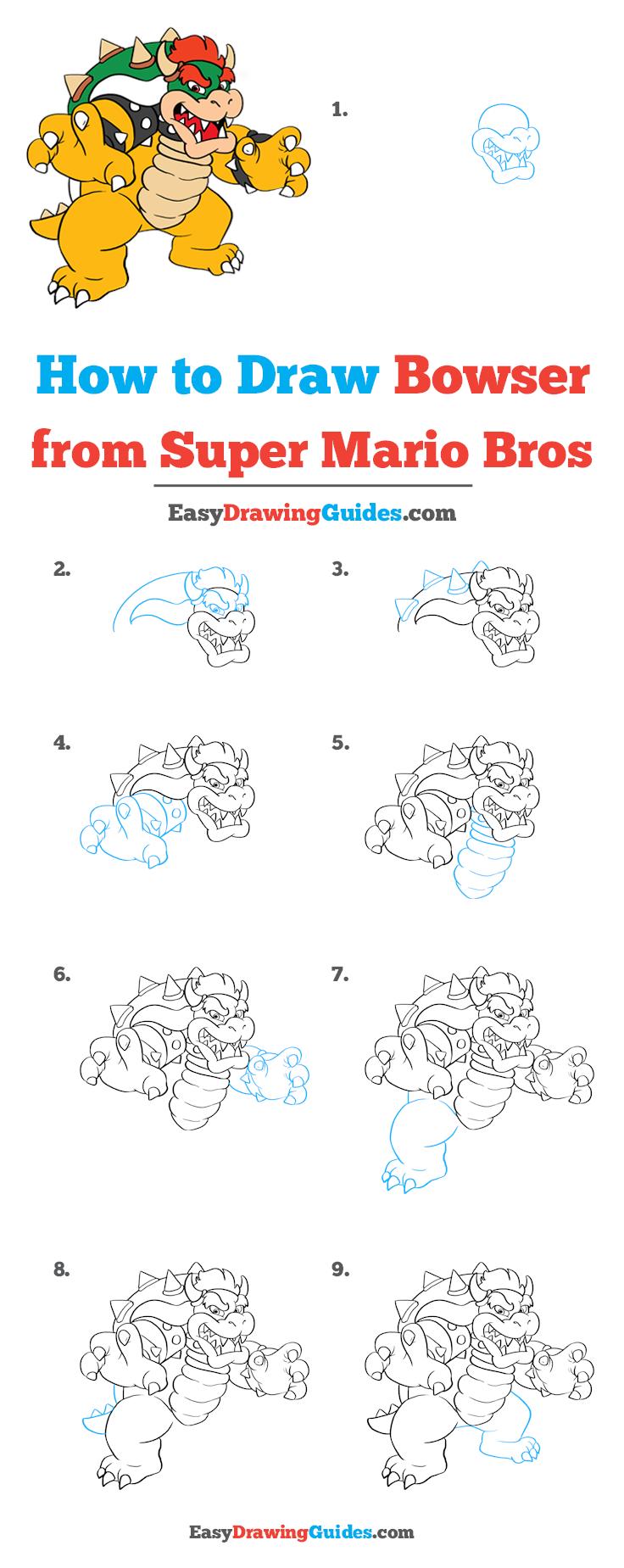 1.

How to Draw Bowser from Super Mario Bros

EasyDrawingGuides.com

2.

3.

4.

5.

6.

7.

8.

9.

EasyDrawingGuides.com