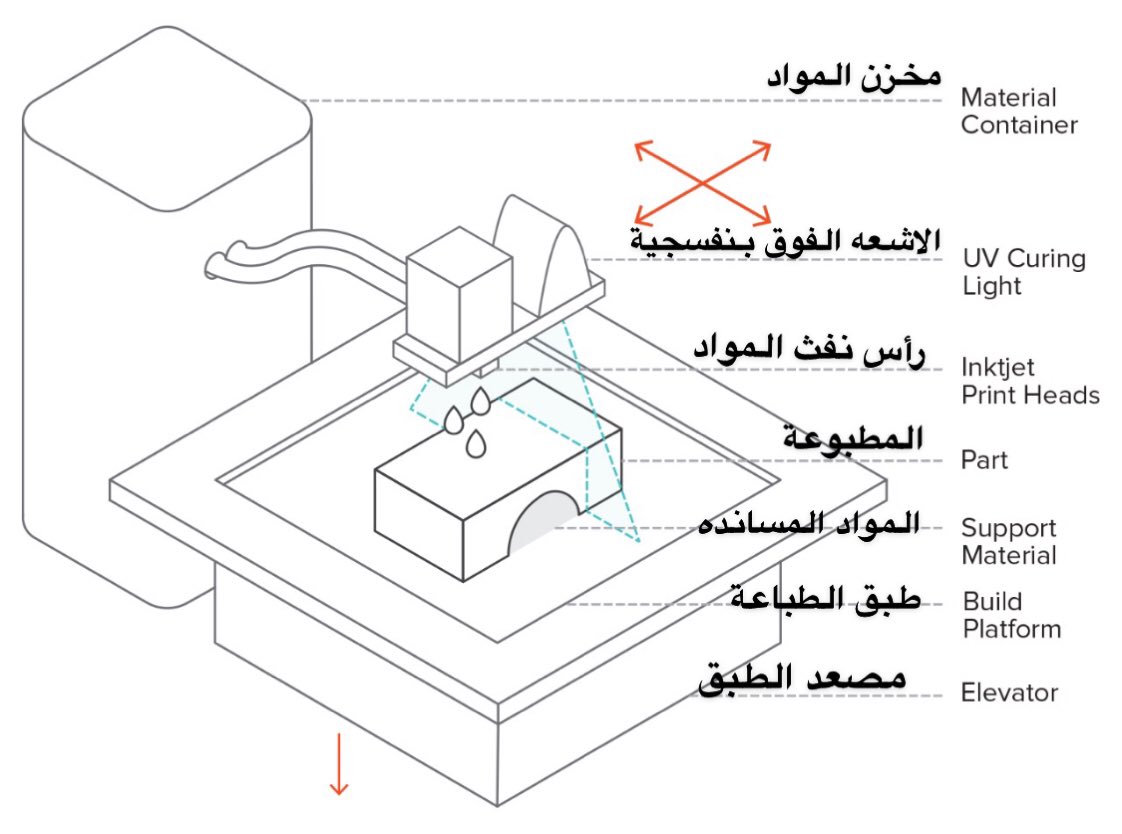 مخزن المواد
Material Container

الاشعه الفوق بنفسجية
UV Curing Light

رأس نفث المواد
Inktjet Print Heads

المطبوعة
Part

المواد المسانده
Support Material

طبق الطباعة
Build Platform

مصعد الطبق
Elevator