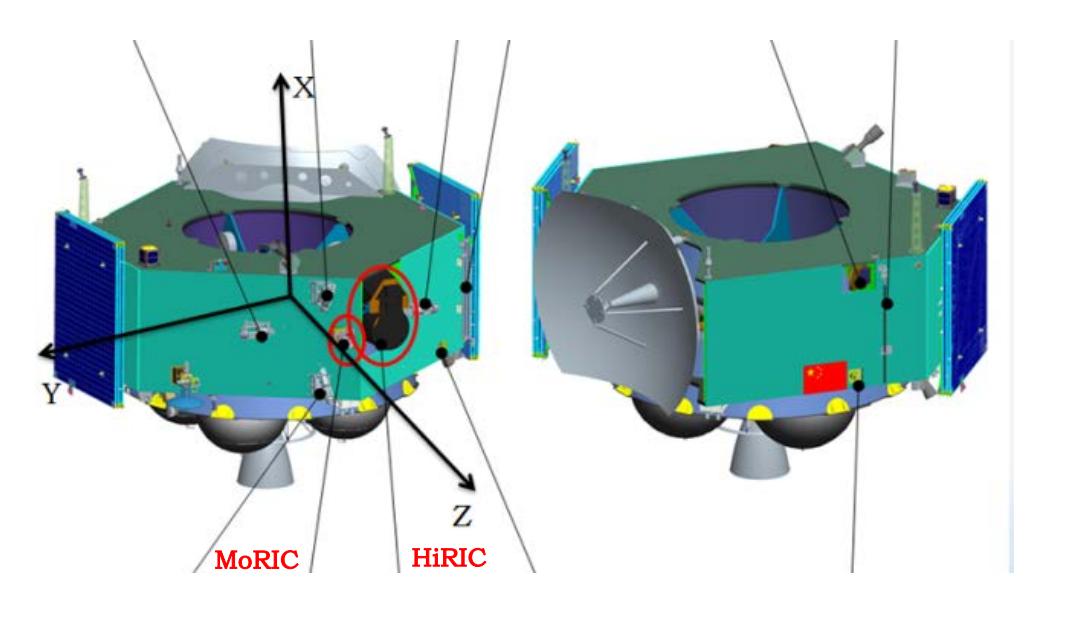 X
Y
Z
MoRIC
HiRIC