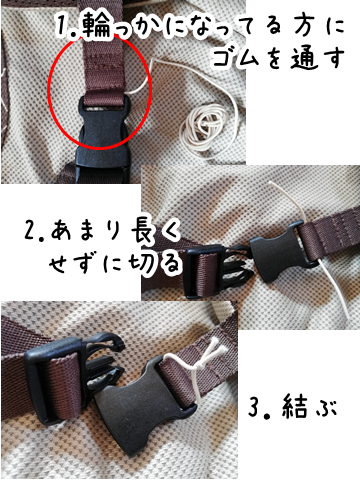 1.輪っかになってる方にゴムを通す

2.あまり長くせずに切る

3.結ぶ