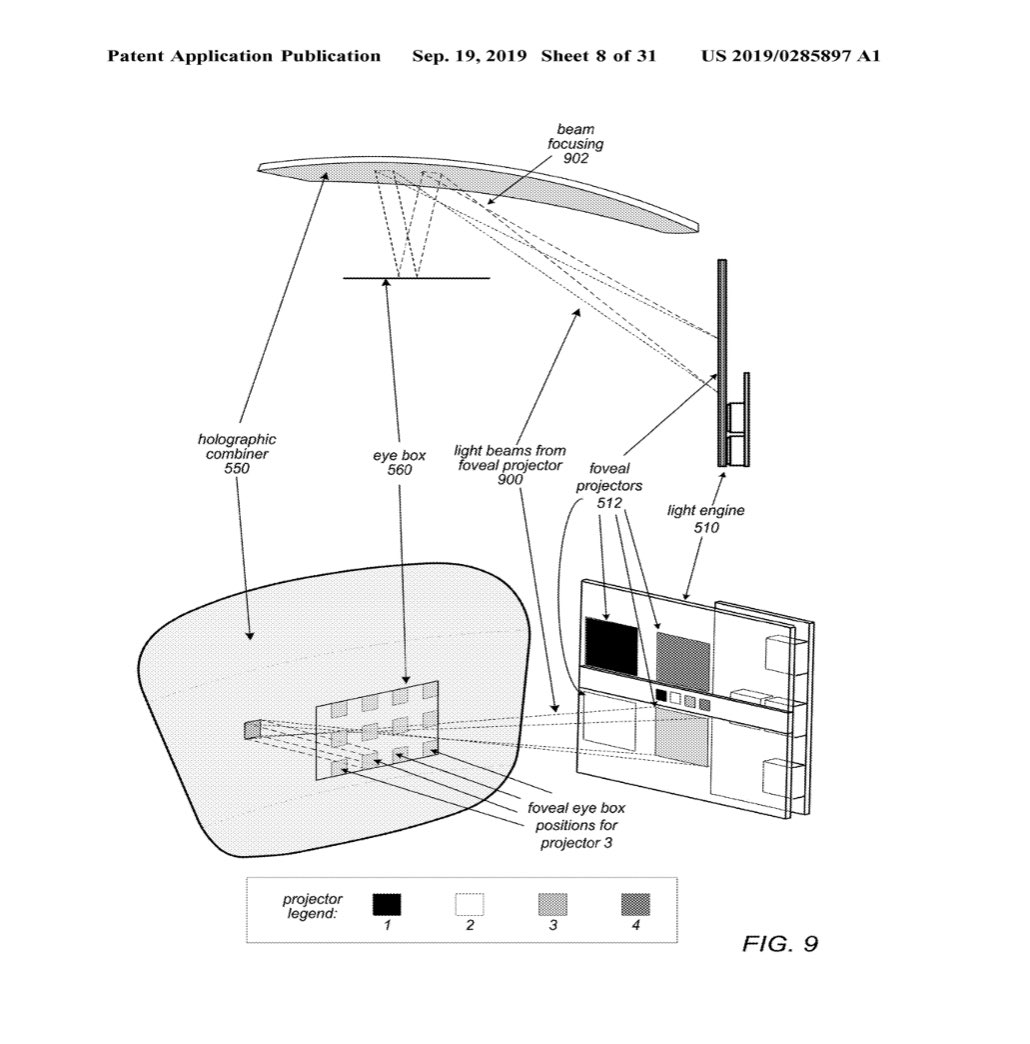 Patent Application Publication Sep. 19, 2019 Sheet 8 of 31 US 2019/0285897 A1

beam focusing 902

holographic combiner 550

eye box 560

light beams from foveal projector 900

foveal projectors 512

light engine 510

foveal eye box positions for projector 3

projector legend:
1
2
3
4

FIG. 9