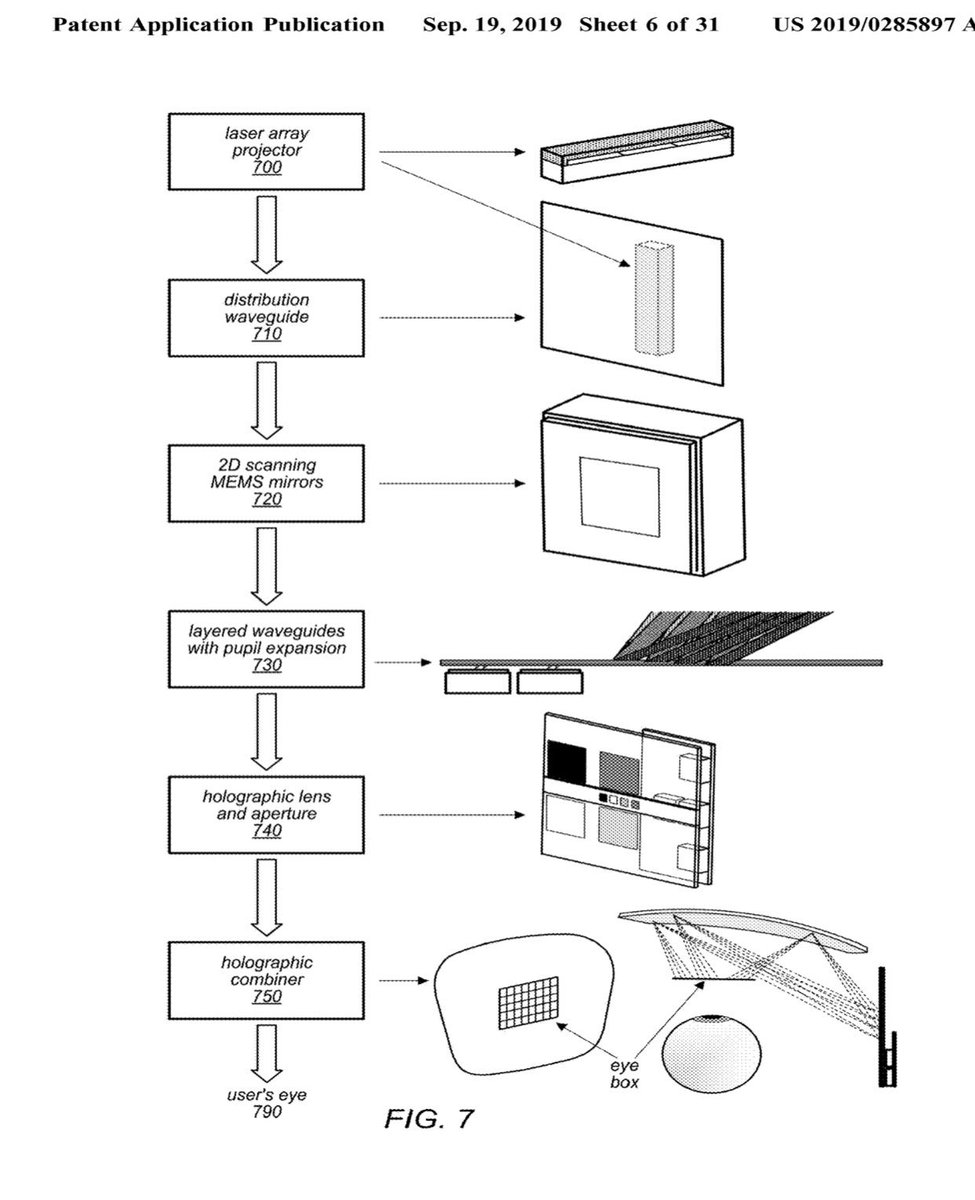 Patent Application Publication Sep. 19, 2019 Sheet 6 of 31 US 2019/0285897 A

laser array projector 700

distribution waveguide 710

2D scanning MEMS mirrors 720

layered waveguides with pupil expansion 730

holographic lens and aperture 740

holographic combiner 750

user's eye 790

eye box

FIG. 7