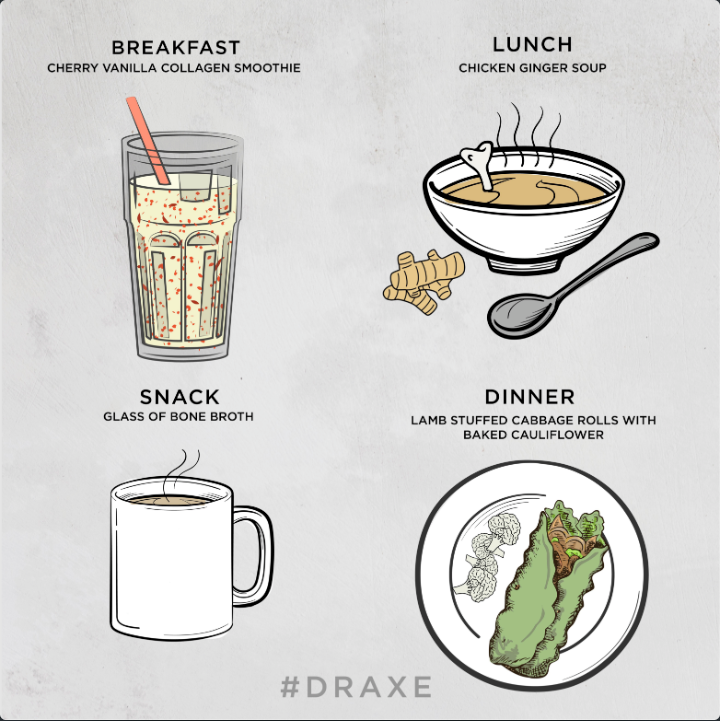 BREAKFAST
CHERRY VANILLA COLLAGEN SMOOTHIE

LUNCH
CHICKEN GINGER SOUP

SNACK
GLASS OF BONE BROTH

DINNER
LAMB STUFFED CABBAGE ROLLS WITH BAKED CAULIFLOWER

#DRAXE