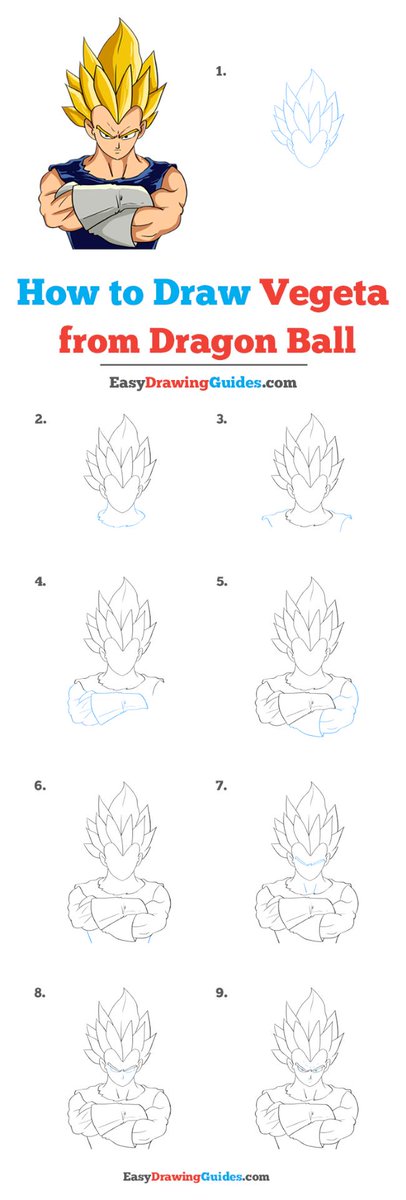 1.

How to Draw Vegeta from Dragon Ball

EasyDrawingGuides.com

2.

3.

4.

5.

6.

7.

8.

9.

EasyDrawingGuides.com