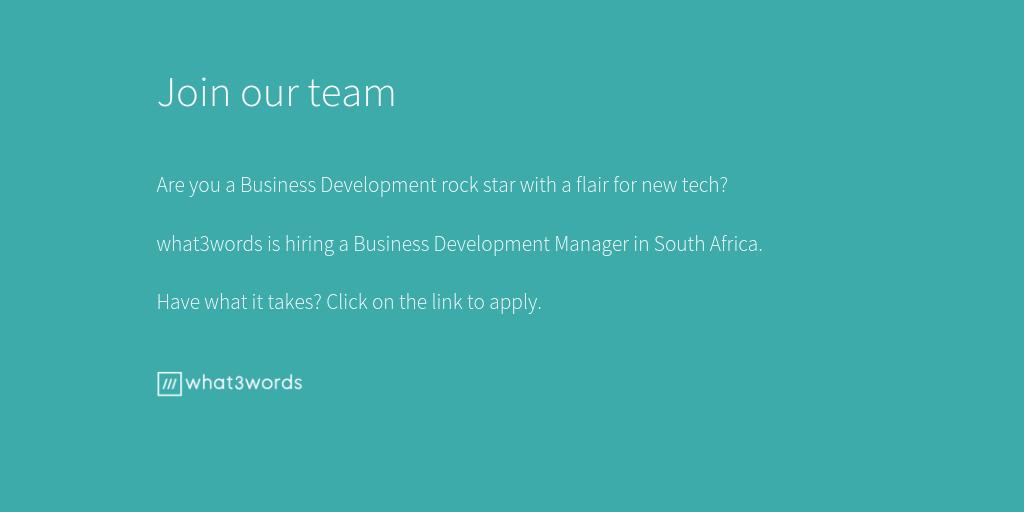 Join our team

Are you a Business Development rock star with a flair for new tech?

what3words is hiring a Business Development Manager in South Africa.

Have what it takes? Click on the link to apply.

/// what3words