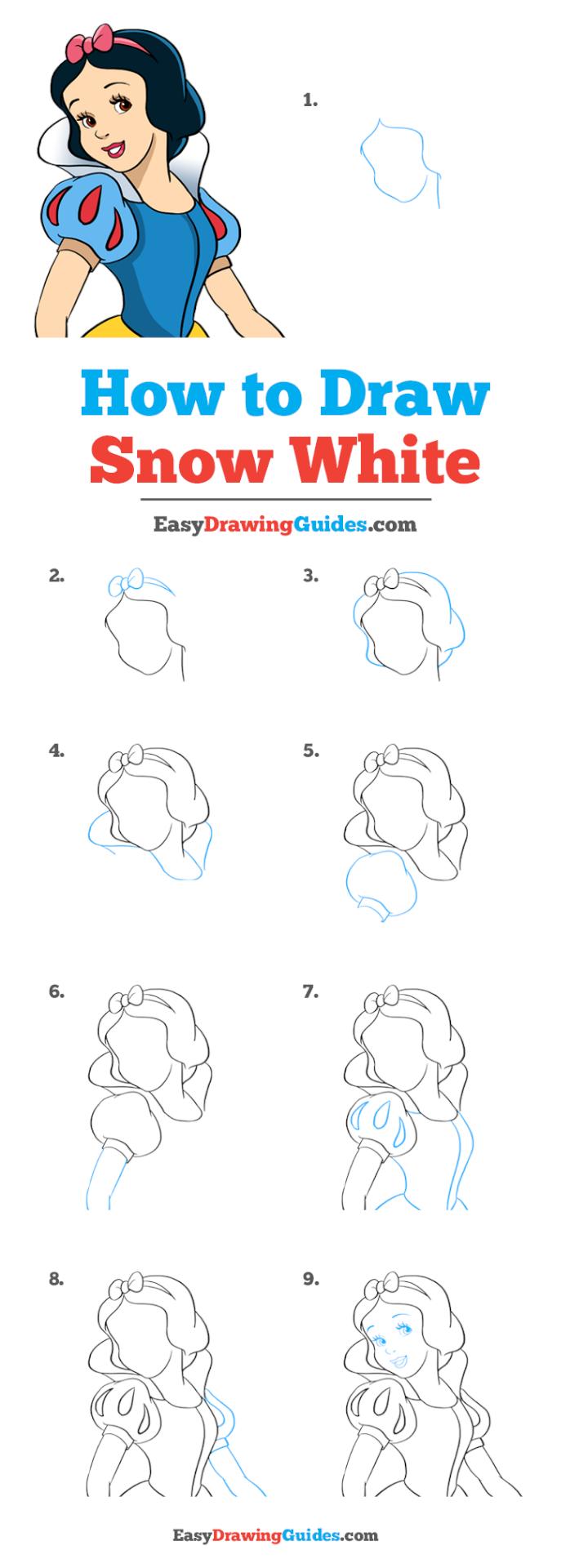 1.

How to Draw
Snow White

EasyDrawingGuides.com

2.

3.

4.

5.

6.

7.

8.

9.

EasyDrawingGuides.com