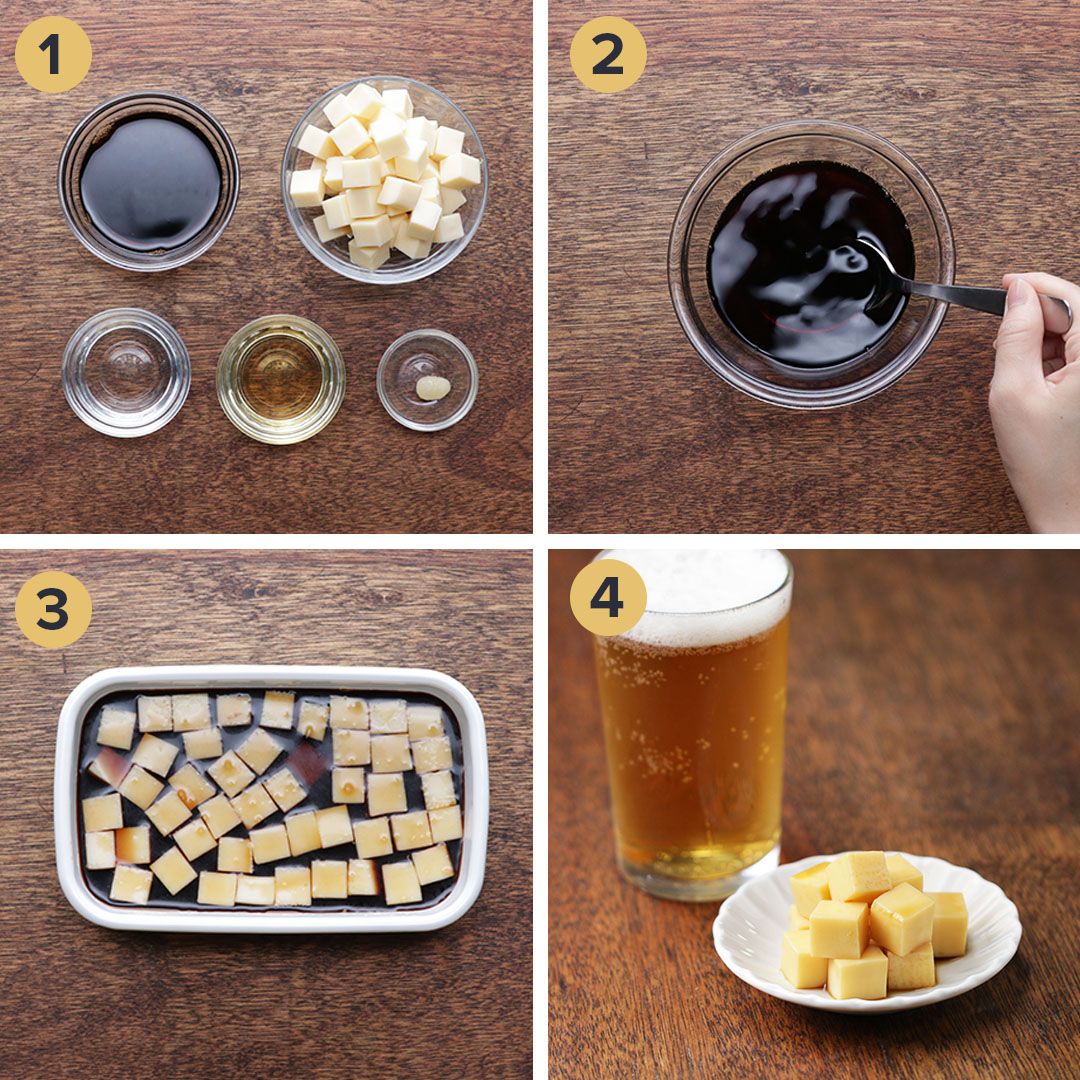 1

2

3

4