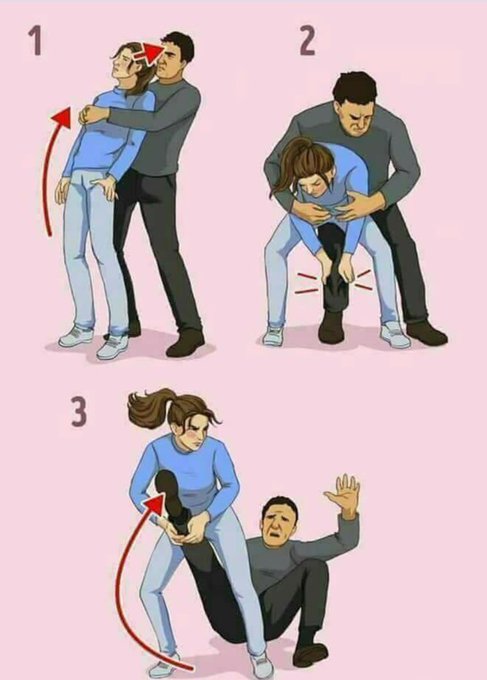 1

2

3