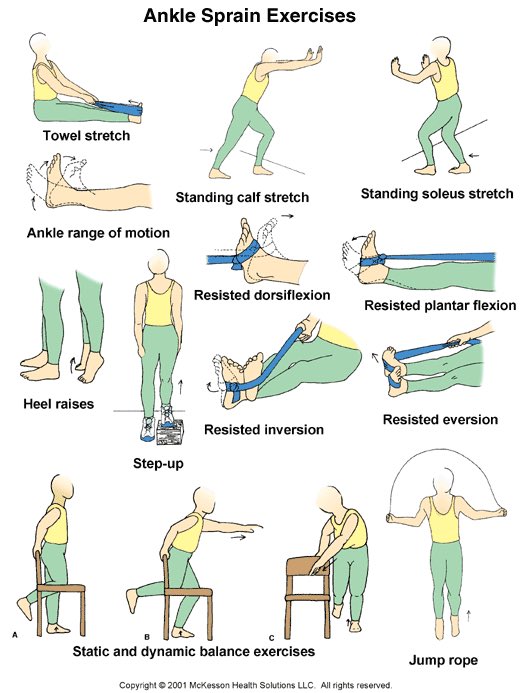 Ankle Sprain Exercises

Towel stretch

Standing calf stretch

Standing soleus stretch

Ankle range of motion

Resisted dorsiflexion

Resisted plantar flexion

Heel raises

Step-up

Resisted inversion

Resisted eversion

A

B

C

Static and dynamic balance exercises

Jump rope

Copyright © 2001 McKesson Health Solutions LLC. All rights reserved.