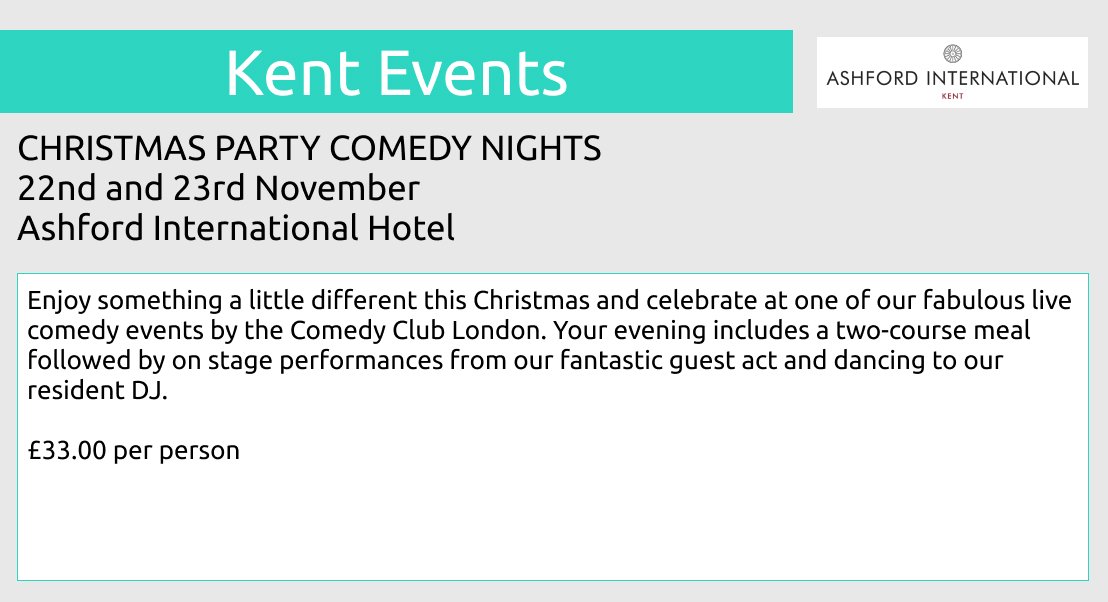 Kent Events

ASHFORD INTERNATIONAL
KENT

CHRISTMAS PARTY COMEDY NIGHTS
22nd and 23rd November
Ashford International Hotel

Enjoy something a little different this Christmas and celebrate at one of our fabulous live comedy events by the Comedy Club London. Your evening includes a two-course meal followed by on stage performances from our fantastic guest act and dancing to our resident DJ.

£33.00 per person