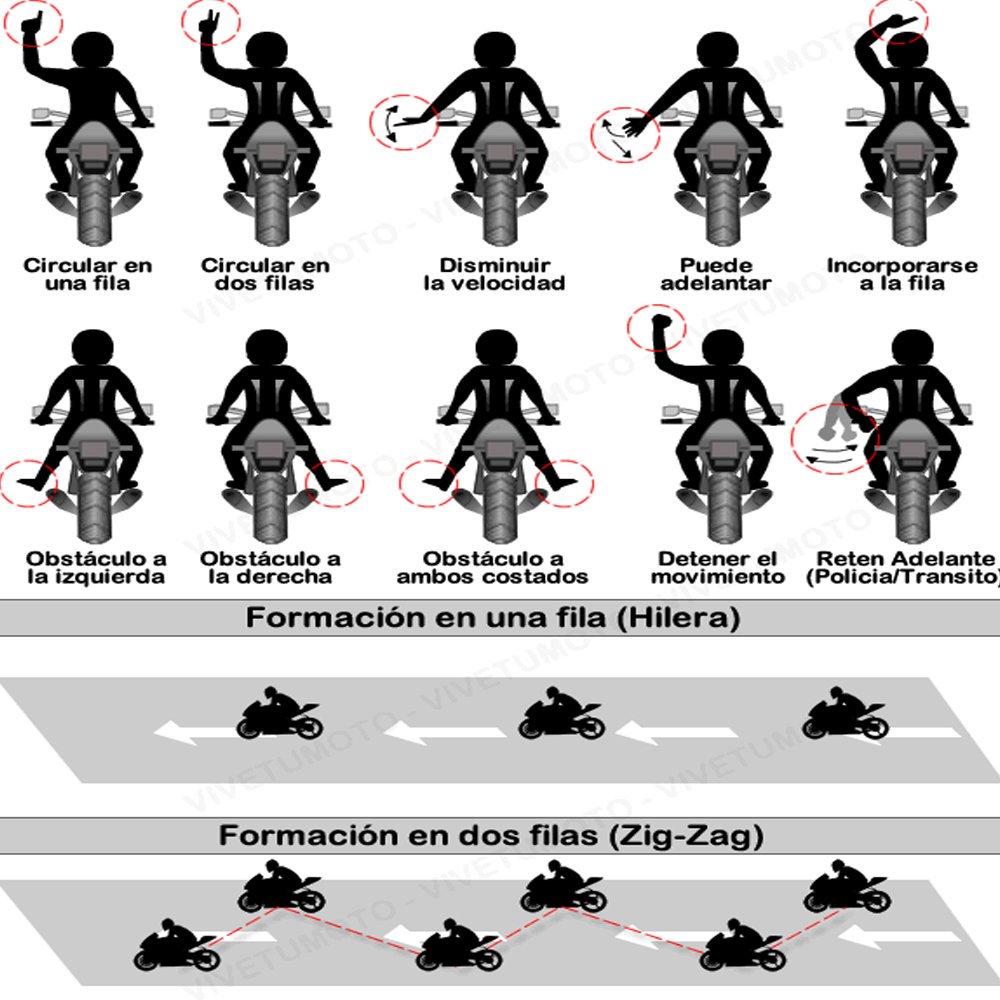 Circular en una fila

Circular en dos filas

Disminuir la velocidad

Puede adelantar

Incorporarse a la fila

Obstáculo a la izquierda

Obstáculo a la derecha

Obstáculo a ambos costados

Detener el movimiento

Reten Adelante (Policia/Transito)

Formación en una fila (Hilera)

Formación en dos filas (Zig-Zag)

VIVETUMOTO - VIVETUMOTO - VIVETUMOTO