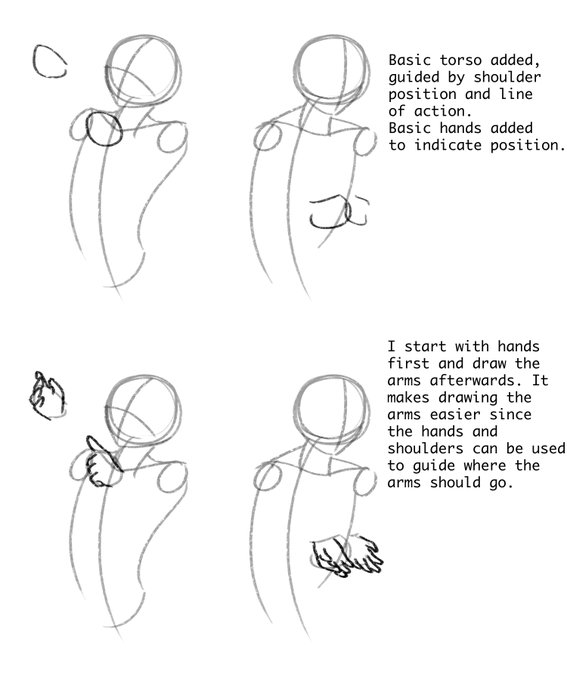 Basic torso added, guided by shoulder position and line of action.
Basic hands added to indicate position.

I start with hands first and draw the arms afterwards. It makes drawing the arms easier since the hands and shoulders can be used to guide where the arms should go.