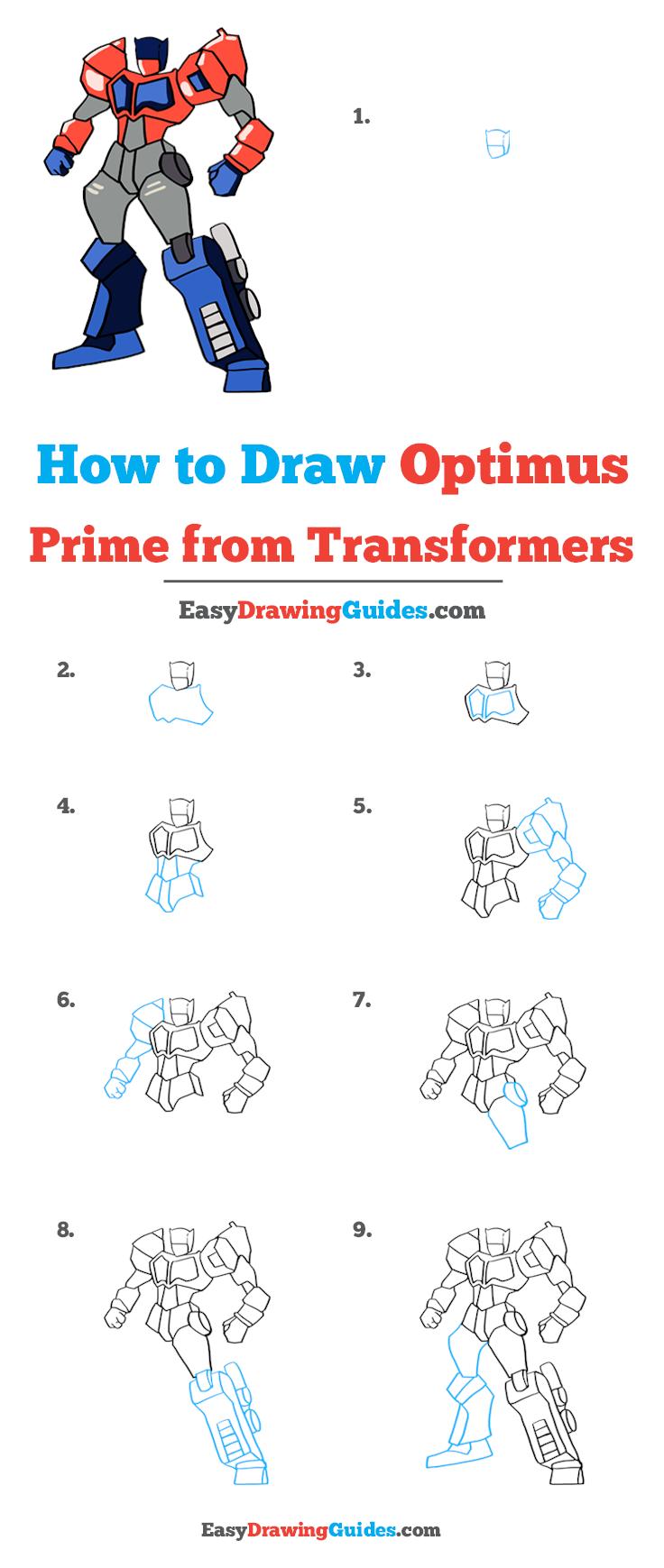 1.

How to Draw Optimus Prime from Transformers

EasyDrawingGuides.com

2.

3.

4.

5.

6.

7.

8.

9.

EasyDrawingGuides.com