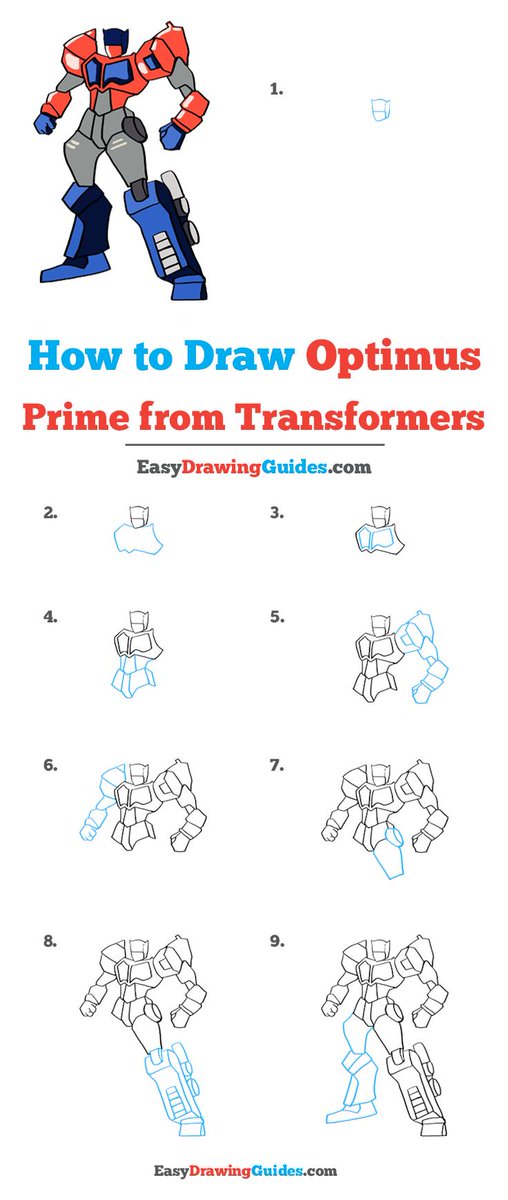 1.

How to Draw Optimus Prime from Transformers

EasyDrawingGuides.com

2.

3.

4.

5.

6.

7.

8.

9.

EasyDrawingGuides.com