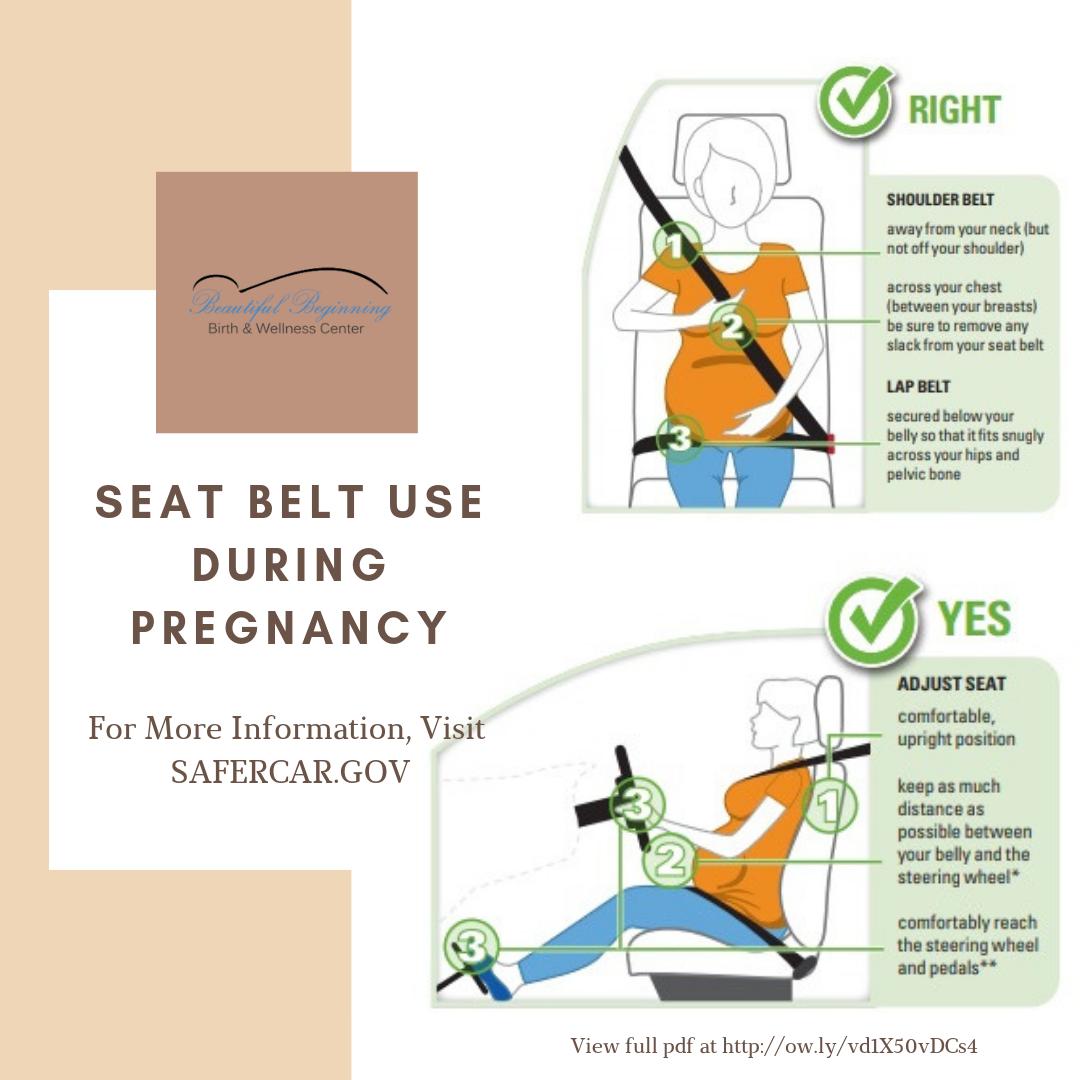 Beautiful Beginning
Birth & Wellness Center

SEAT BELT USE DURING PREGNANCY

For More Information, Visit SAFERCAR.GOV

RIGHT

1
2
3

SHOULDER BELT
away from your neck (but not off your shoulder)

across your chest (between your breasts) be sure to remove any slack from your seat belt

LAP BELT
secured below your belly so that it fits snugly across your hips and pelvic bone

YES

1
2
3
3

ADJUST SEAT
comfortable, upright position

keep as much distance as possible between your belly and the steering wheel*

comfortably reach the steering wheel and pedals**

View full pdf at http://ow.ly/vd1X50vDCs4