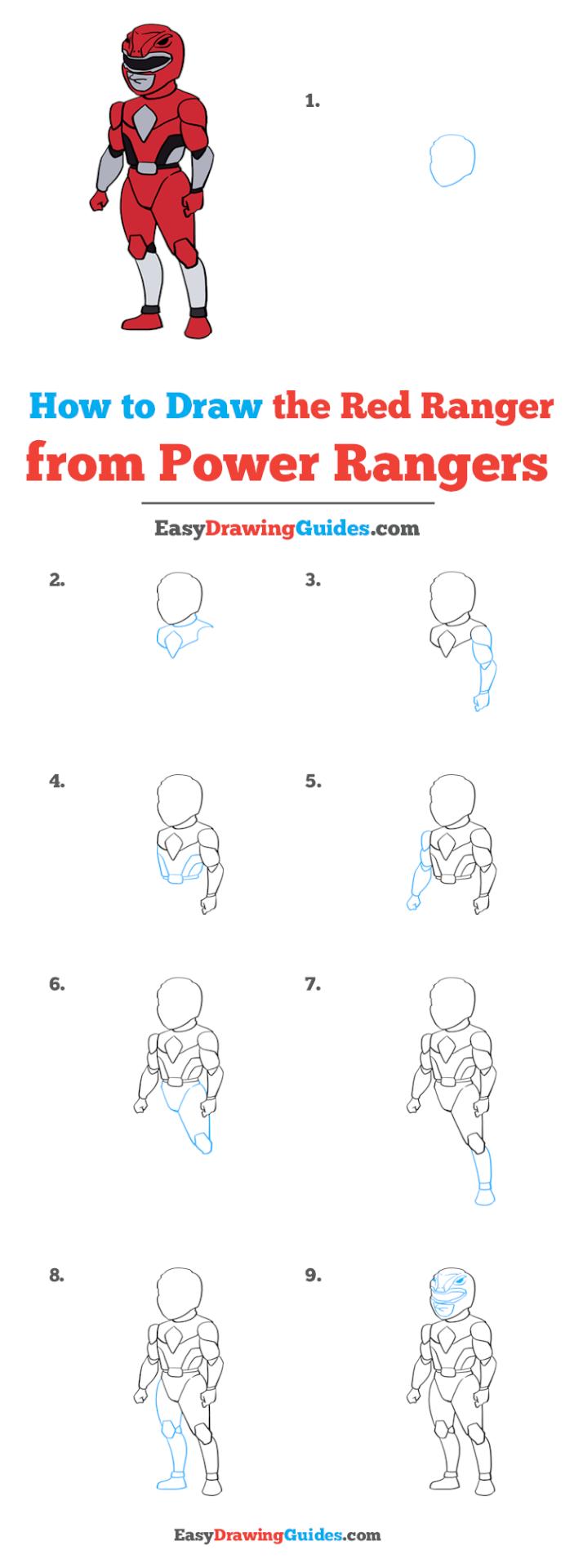 1.

How to Draw the Red Ranger from Power Rangers

EasyDrawingGuides.com

2.

3.

4.

5.

6.

7.

8.

9.

EasyDrawingGuides.com