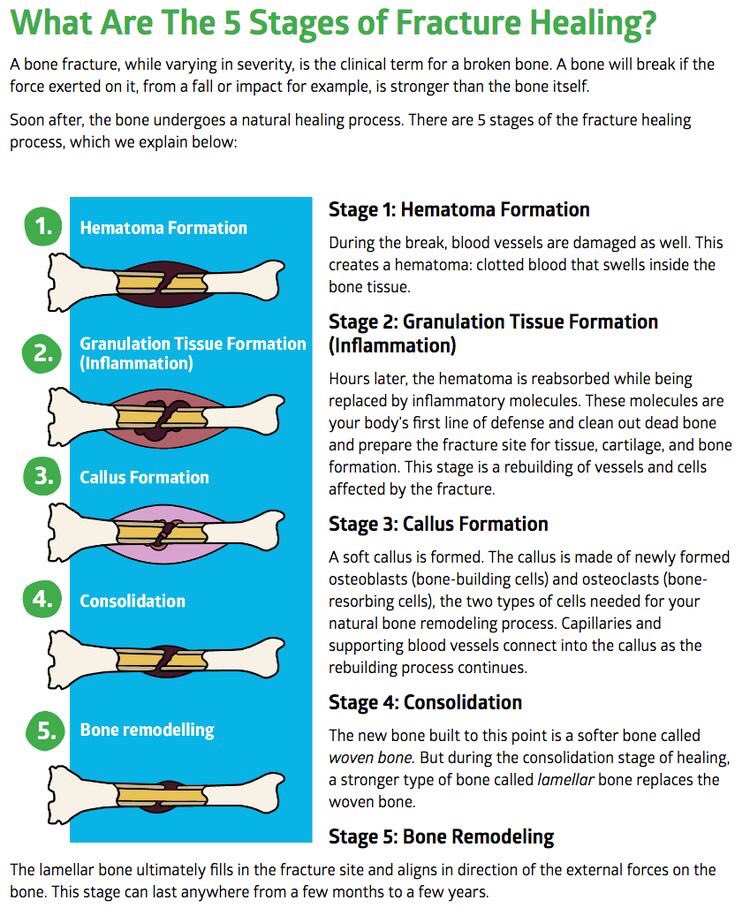 What Are The 5 Stages of Fracture Healing?

A bone fracture, while varying in severity, is the clinical term for a broken bone. A bone will break if the force exerted on it, from a fall or impact for example, is stronger than the bone itself.

Soon after, the bone undergoes a natural healing process. There are 5 stages of the fracture healing process, which we explain below:

1. Hematoma Formation

2. Granulation Tissue Formation (Inflammation)

3. Callus Formation

4. Consolidation

5. Bone remodelling

Stage 1: Hematoma Formation

During the break, blood vessels are damaged as well. This creates a hematoma: clotted blood that swells inside the bone tissue.

Stage 2: Granulation Tissue Formation (Inflammation)

Hours later, the hematoma is reabsorbed while being replaced by inflammatory molecules. These molecules are your body's first line of defense and clean out dead bone and prepare the fracture site for tissue, cartilage, and bone formation. This stage is a rebuilding of vessels and cells affected by the fracture.

Stage 3: Callus Formation

A soft callus is formed. The callus is made of newly formed osteoblasts (bone-building cells) and osteoclasts (bone-resorbing cells), the two types of cells needed for your natural bone remodeling process. Capillaries and supporting blood vessels connect into the callus as the rebuilding process continues.

Stage 4: Consolidation

The new bone built to this point is a softer bone called woven bone. But during the consolidation stage of healing, a stronger type of bone called lamellar bone replaces the woven bone.

Stage 5: Bone Remodeling

The lamellar bone ultimately fills in the fracture site and aligns in direction of the external forces on the bone. This stage can last anywhere from a few months to a few years.