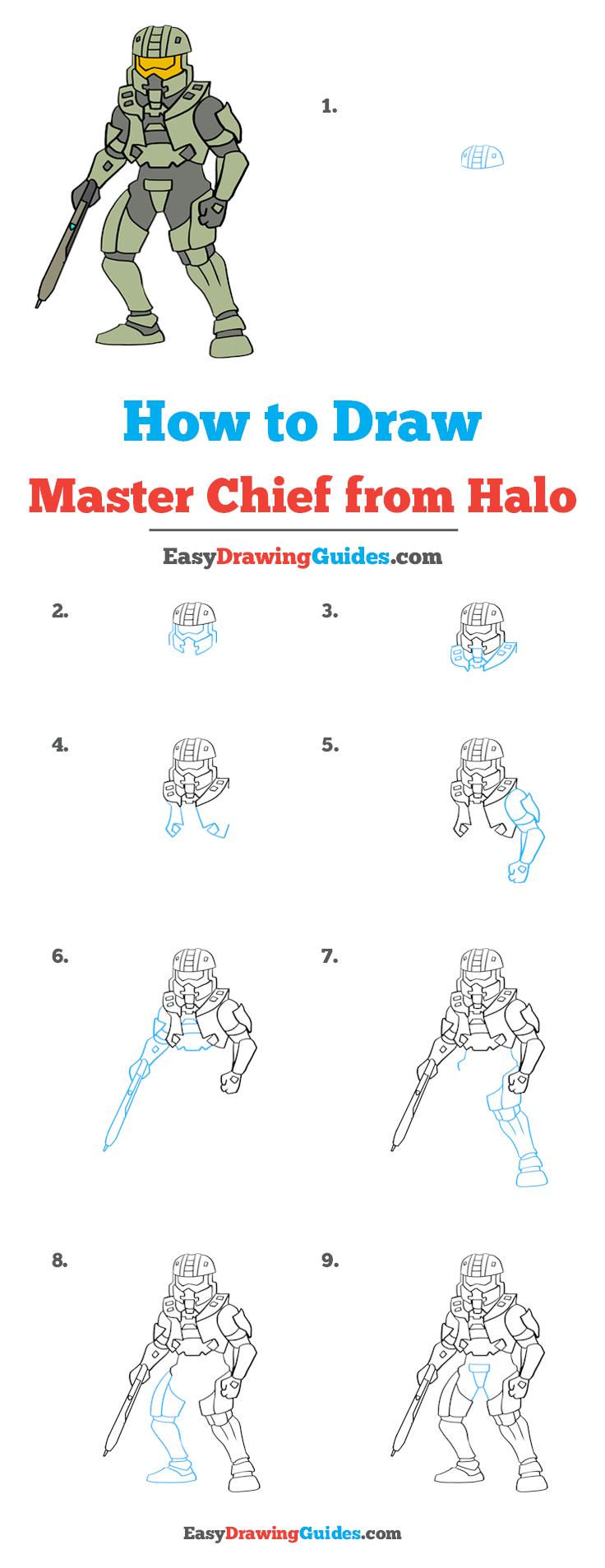 1.

How to Draw

Master Chief from Halo

EasyDrawingGuides.com

2.

3.

4.

5.

6.

7.

8.

9.

EasyDrawingGuides.com