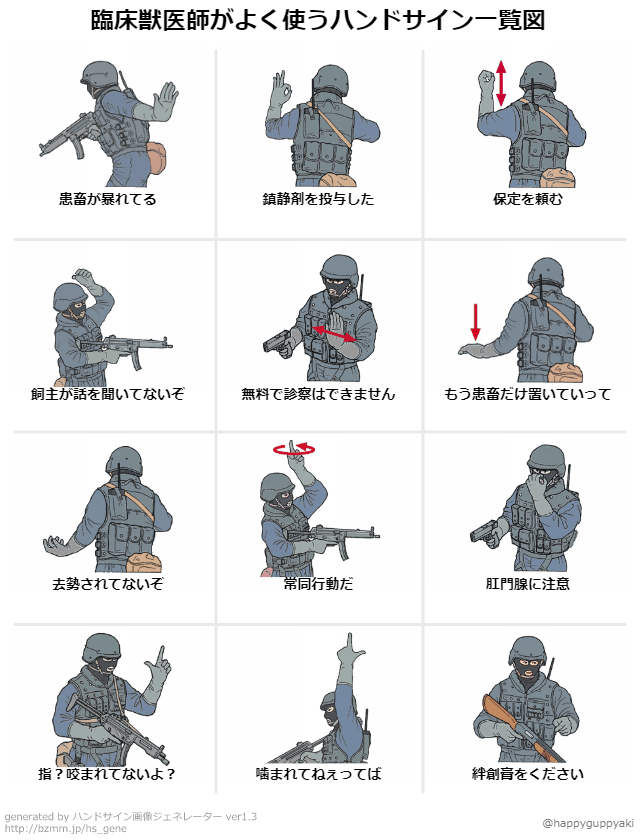 臨床獣医師がよく使うハンドサイン一覧図

患畜が暴れてる

鎮静剤を投与した

保定を頼む

飼主が話を聞いてないぞ

無料で診察はできません

もう患畜だけ置いていって

去勢されてないぞ

常同行動だ

肛門腺に注意

指？咬まれてないよ？

噛まれてねえってば

絆創膏をください

generated by ハンドサイン画像ジェネレーター ver1.3
http://bzmm.jp/hs_gene

@happyguppyaki