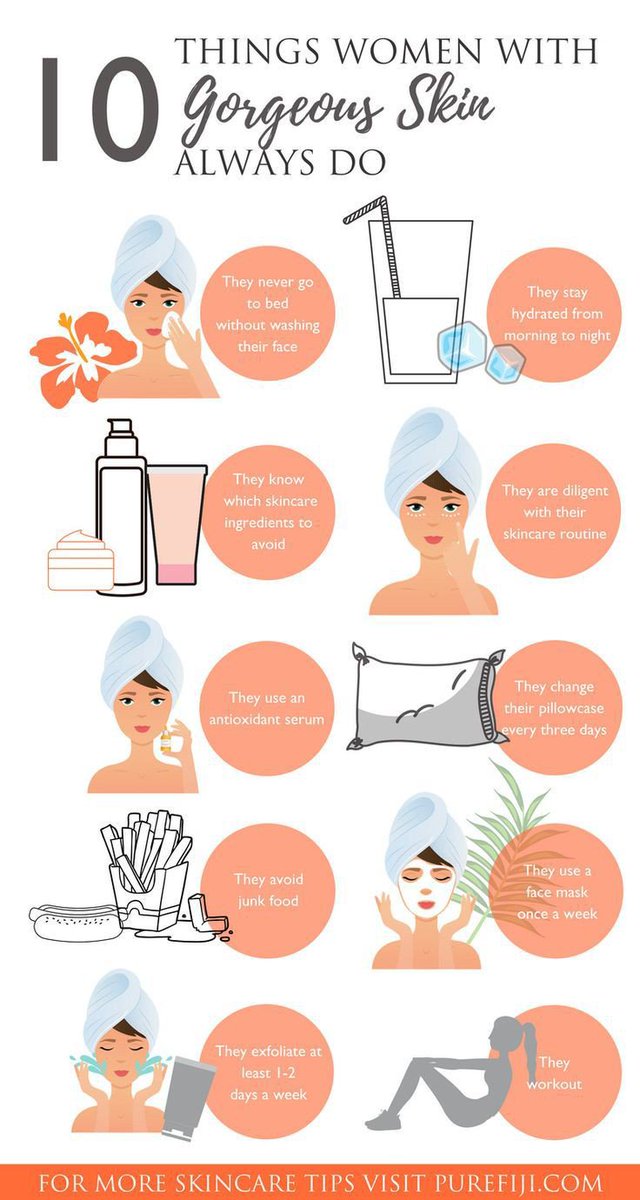 10 THINGS WOMEN WITH Gorgeous Skin ALWAYS DO

They never go to bed without washing their face

They stay hydrated from morning to night

They know which skincare ingredients to avoid

They are diligent with their skincare routine

They use an antioxidant serum

They change their pillowcase every three days

They avoid junk food

They use a face mask once a week

They exfoliate at least 1-2 days a week

They workout

FOR MORE SKINCARE TIPS VISIT PUREFIJI.COM