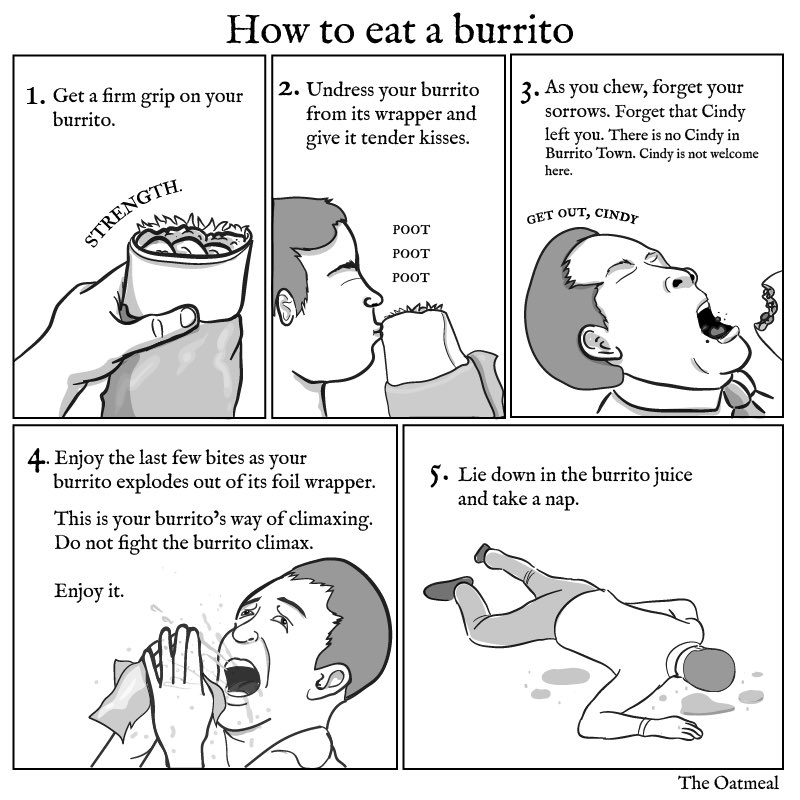 How to eat a burrito

1. Get a firm grip on your burrito.

STRENGTH.

2. Undress your burrito from its wrapper and give it tender kisses.

POOT
POOT
POOT

3. As you chew, forget your sorrows. Forget that Cindy left you. There is no Cindy in Burrito Town. Cindy is not welcome here.

GET OUT, CINDY

4. Enjoy the last few bites as your burrito explodes out of its foil wrapper.

This is your burrito's way of climaxing. Do not fight the burrito climax.

Enjoy it.

5. Lie down in the burrito juice and take a nap.

The Oatmeal