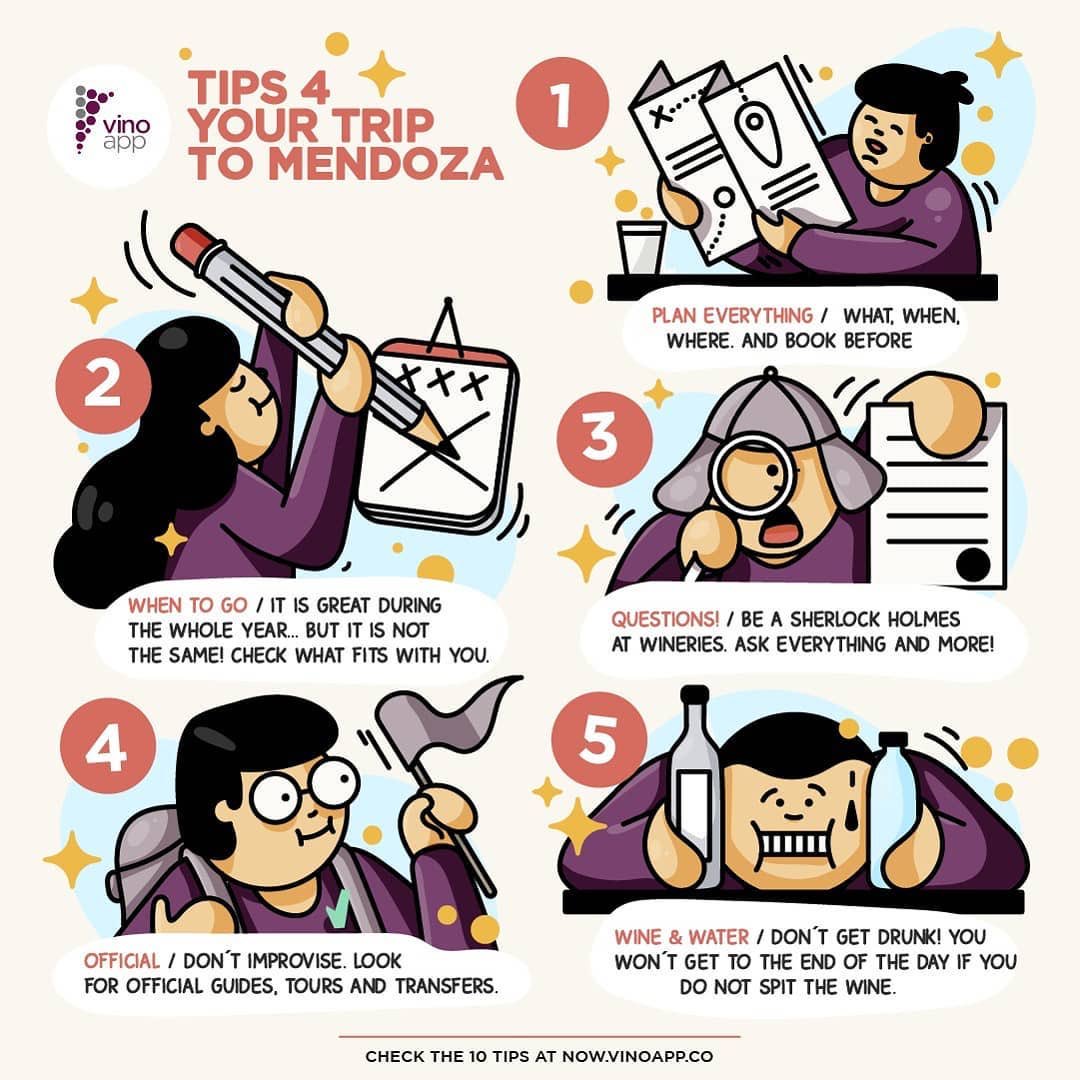 vino app

TIPS 4 YOUR TRIP TO MENDOZA

1

PLAN EVERYTHING / WHAT, WHEN, WHERE. AND BOOK BEFORE

2

WHEN TO GO / IT IS GREAT DURING THE WHOLE YEAR... BUT IT IS NOT THE SAME! CHECK WHAT FITS WITH YOU.

3

QUESTIONS! / BE A SHERLOCK HOLMES AT WINERIES. ASK EVERYTHING AND MORE!

4

OFFICIAL / DON´T IMPROVISE. LOOK FOR OFFICIAL GUIDES, TOURS AND TRANSFERS.

5

WINE & WATER / DON´T GET DRUNK! YOU WON´T GET TO THE END OF THE DAY IF YOU DO NOT SPIT THE WINE.

CHECK THE 10 TIPS AT NOW.VINOAPP.CO