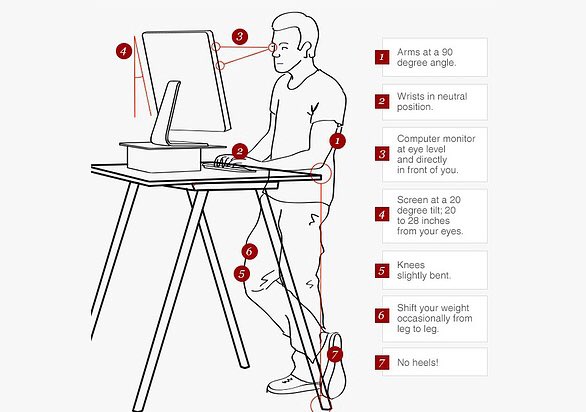 4

3

2

1

6

5

7

1 Arms at a 90 degree angle.

2 Wrists in neutral position.

3 Computer monitor at eye level and directly in front of you.

4 Screen at a 20 degree tilt; 20 to 28 inches from your eyes.

5 Knees slightly bent.

6 Shift your weight occasionally from leg to leg.

7 No heels!