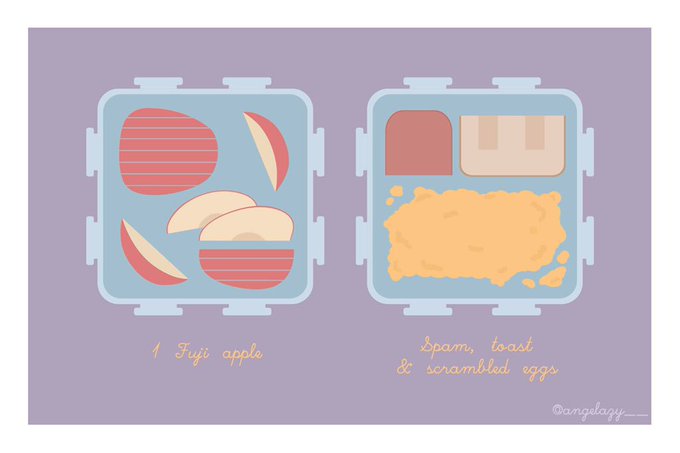 1 Fuji apple

Spam, toast
& scrambled eggs

@angelazy___