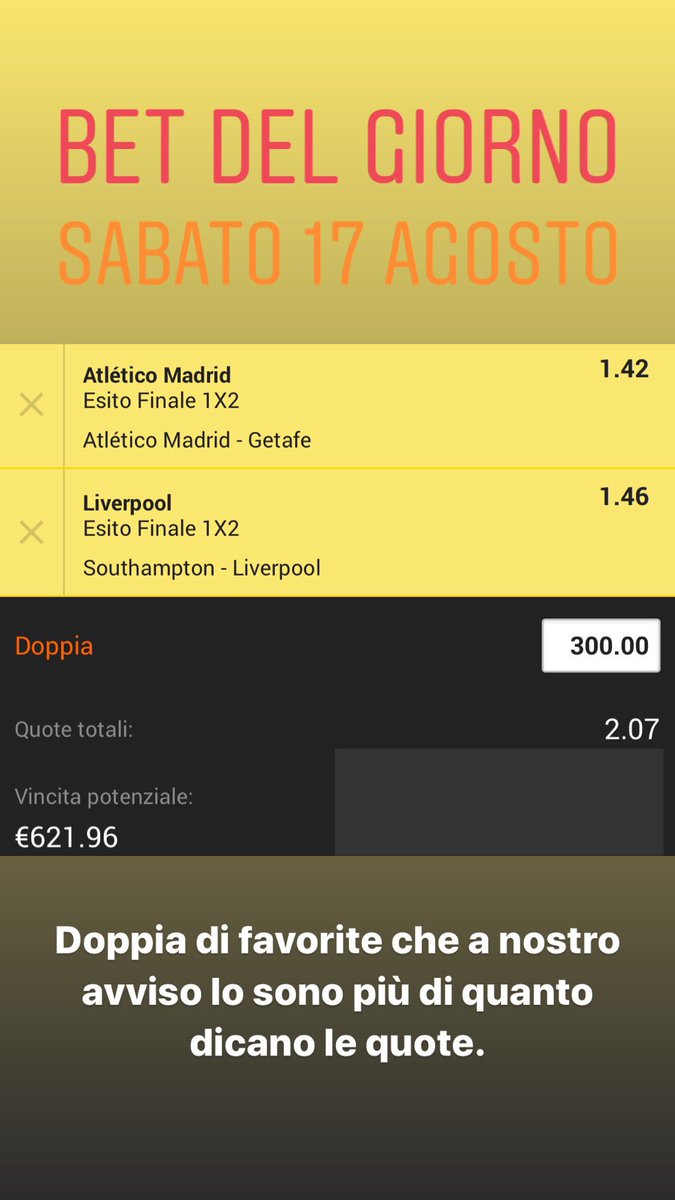 BET DEL GIORNO
SABATO 17 AGOSTO

Atlético Madrid
Esito Finale 1X2
Atlético Madrid - Getafe
1.42

Liverpool
Esito Finale 1X2
Southampton - Liverpool
1.46

Doppia
300.00

Quote totali:
2.07

Vincita potenziale:
€621.96

Doppia di favorite che a nostro avviso lo sono più di quanto dicano le quote.