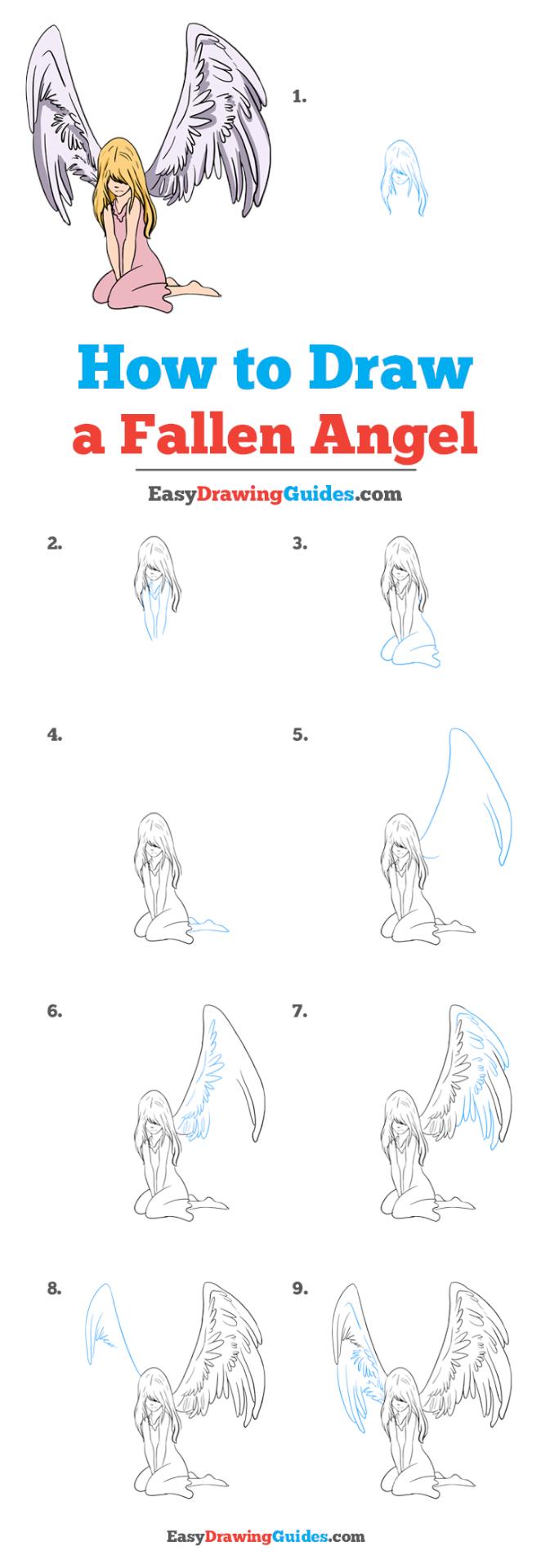 1.

How to Draw
a Fallen Angel

EasyDrawingGuides.com

2.

3.

4.

5.

6.

7.

8.

9.

EasyDrawingGuides.com